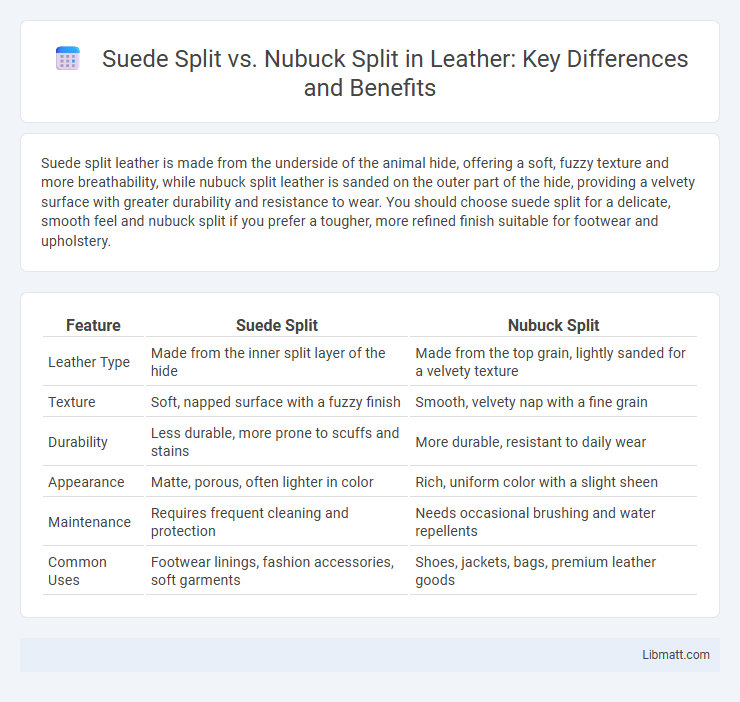 Suede Split vs. Nubuck Split in Leather: Key Differences and Benefits

Suede split leather is made from the underside of the animal hide, offering a soft, fuzzy texture and more breathability, while nubuck split leather is sanded on the outer part of the hide, providing a velvety surface with greater durability and resistance to wear. You should choose suede split for a delicate, smooth feel and nubuck split if you prefer a tougher, more refined finish suitable for footwear and upholstery.

| Feature | Suede Split | Nubuck Split |
|---|---|---|
| Leather Type | Made from the inner split layer of the hide | Made from the top grain, lightly sanded for a velvety texture |
| Texture | Soft, napped surface with a fuzzy finish | Smooth, velvety nap with a fine grain |
| Durability | Less durable, more prone to scuffs and stains | More durable, resistant to daily wear |
| Appearance | Matte, porous, often lighter in color | Rich, uniform color with a slight sheen |
| Maintenance | Requires frequent cleaning and protection | Needs occasional brushing and water repellents |
| Common Uses | Footwear linings, fashion accessories, soft garments | Shoes, jackets, bags, premium leather goods |

Libmatt.com