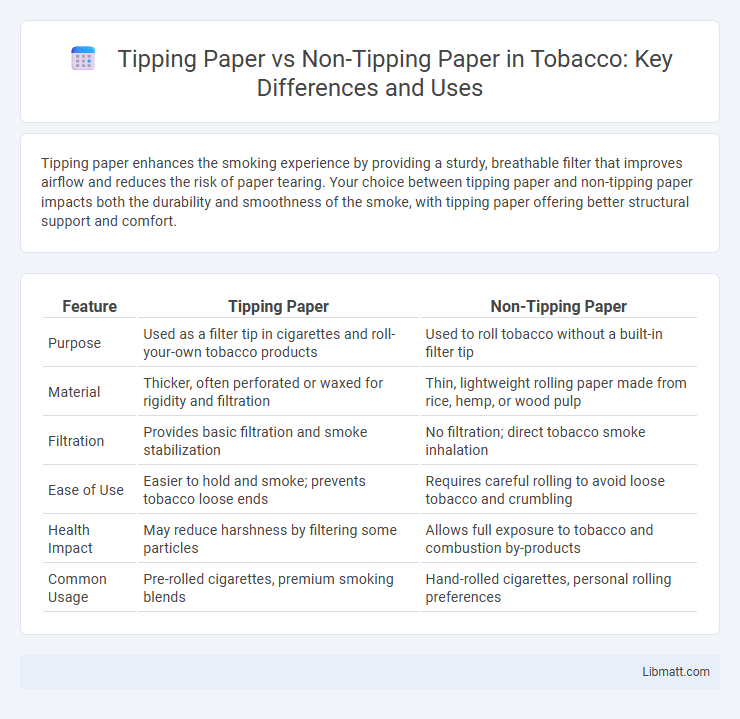 Tipping Paper vs Non-Tipping Paper in Tobacco: Key Differences and Uses

Tipping paper enhances the smoking experience by providing a sturdy, breathable filter that improves airflow and reduces the risk of paper tearing. Your choice between tipping paper and non-tipping paper impacts both the durability and smoothness of the smoke, with tipping paper offering better structural support and comfort.

| Feature | Tipping Paper | Non-Tipping Paper |
|---|---|---|
| Purpose | Used as a filter tip in cigarettes and roll-your-own tobacco products | Used to roll tobacco without a built-in filter tip |
| Material | Thicker, often perforated or waxed for rigidity and filtration | Thin, lightweight rolling paper made from rice, hemp, or wood pulp |
| Filtration | Provides basic filtration and smoke stabilization | No filtration; direct tobacco smoke inhalation |
| Ease of Use | Easier to hold and smoke; prevents tobacco loose ends | Requires careful rolling to avoid loose tobacco and crumbling |
| Health Impact | May reduce harshness by filtering some particles | Allows full exposure to tobacco and combustion by-products |
| Common Usage | Pre-rolled cigarettes, premium smoking blends | Hand-rolled cigarettes, personal rolling preferences |

Libmatt.com