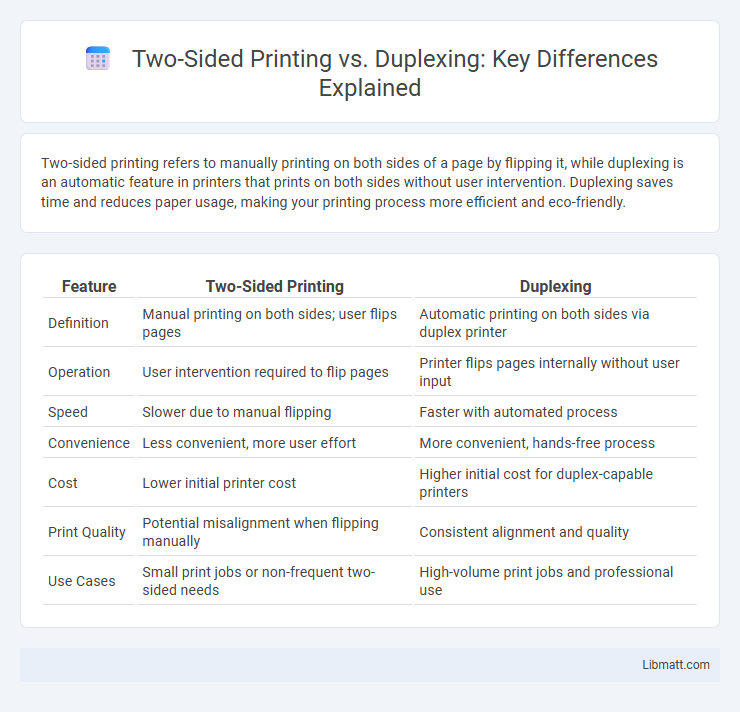 Two-Sided Printing vs. Duplexing: Key Differences Explained

Two-sided printing refers to manually printing on both sides of a page by flipping it, while duplexing is an automatic feature in printers that prints on both sides without user intervention. Duplexing saves time and reduces paper usage, making your printing process more efficient and eco-friendly.

| Feature | Two-Sided Printing | Duplexing |
|---|---|---|
| Definition | Manual printing on both sides; user flips pages | Automatic printing on both sides via duplex printer |
| Operation | User intervention required to flip pages | Printer flips pages internally without user input |
| Speed | Slower due to manual flipping | Faster with automated process |
| Convenience | Less convenient, more user effort | More convenient, hands-free process |
| Cost | Lower initial printer cost | Higher initial cost for duplex-capable printers |
| Print Quality | Potential misalignment when flipping manually | Consistent alignment and quality |
| Use Cases | Small print jobs or non-frequent two-sided needs | High-volume print jobs and professional use |

Libmatt.com