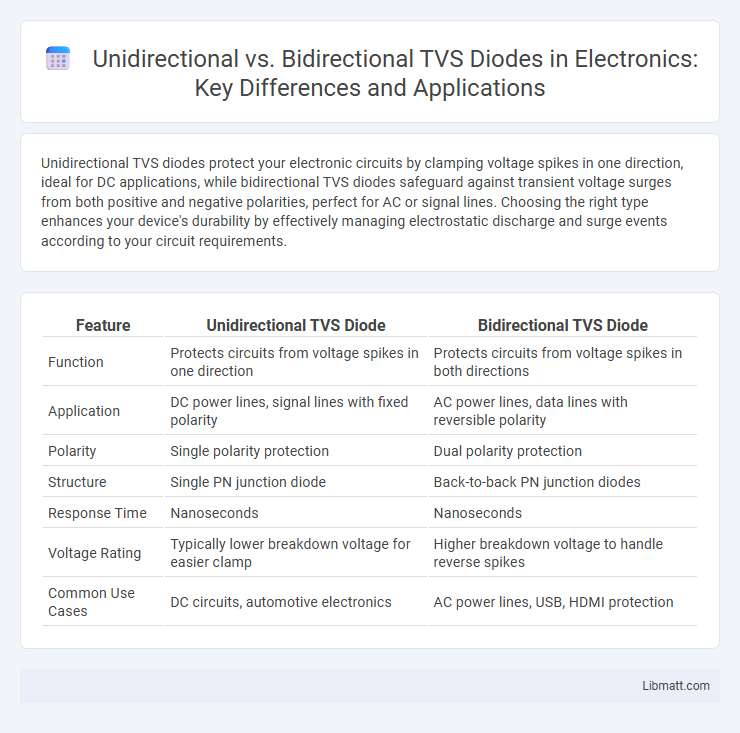 Unidirectional vs. Bidirectional TVS Diodes in Electronics: Key Differences and Applications

Unidirectional TVS diodes protect your electronic circuits by clamping voltage spikes in one direction, ideal for DC applications, while bidirectional TVS diodes safeguard against transient voltage surges from both positive and negative polarities, perfect for AC or signal lines. Choosing the right type enhances your device's durability by effectively managing electrostatic discharge and surge events according to your circuit requirements.

| Feature | Unidirectional TVS Diode | Bidirectional TVS Diode |
|---|---|---|
| Function | Protects circuits from voltage spikes in one direction | Protects circuits from voltage spikes in both directions |
| Application | DC power lines, signal lines with fixed polarity | AC power lines, data lines with reversible polarity |
| Polarity | Single polarity protection | Dual polarity protection |
| Structure | Single PN junction diode | Back-to-back PN junction diodes |
| Response Time | Nanoseconds | Nanoseconds |
| Voltage Rating | Typically lower breakdown voltage for easier clamp | Higher breakdown voltage to handle reverse spikes |
| Common Use Cases | DC circuits, automotive electronics | AC power lines, USB, HDMI protection |

Libmatt.com