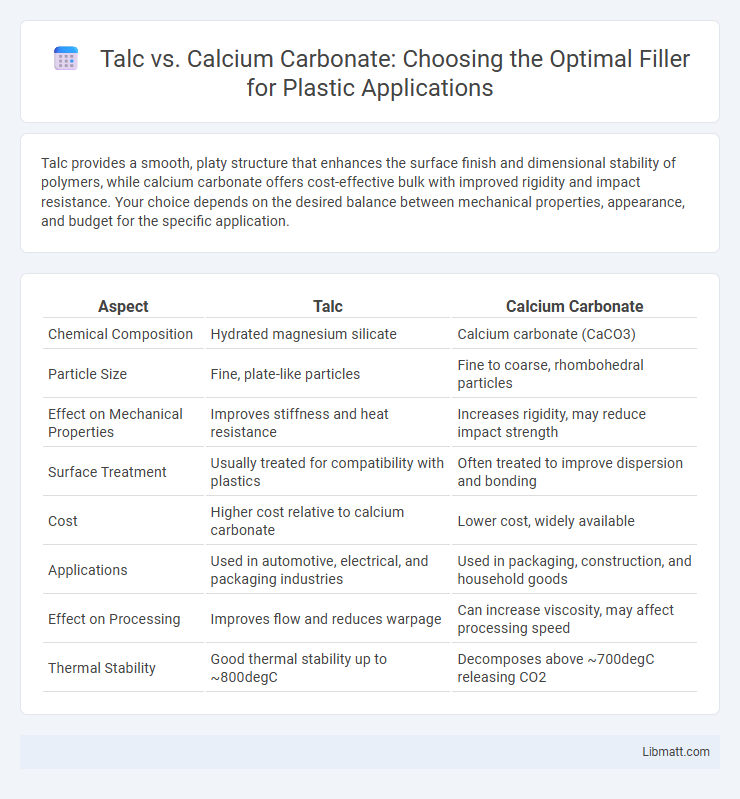 Talc vs. Calcium Carbonate: Choosing the Optimal Filler for Plastic Applications

Talc provides a smooth, platy structure that enhances the surface finish and dimensional stability of polymers, while calcium carbonate offers cost-effective bulk with improved rigidity and impact resistance. Your choice depends on the desired balance between mechanical properties, appearance, and budget for the specific application.

| Aspect | Talc | Calcium Carbonate |
|---|---|---|
| Chemical Composition | Hydrated magnesium silicate | Calcium carbonate (CaCO3) |
| Particle Size | Fine, plate-like particles | Fine to coarse, rhombohedral particles |
| Effect on Mechanical Properties | Improves stiffness and heat resistance | Increases rigidity, may reduce impact strength |
| Surface Treatment | Usually treated for compatibility with plastics | Often treated to improve dispersion and bonding |
| Cost | Higher cost relative to calcium carbonate | Lower cost, widely available |
| Applications | Used in automotive, electrical, and packaging industries | Used in packaging, construction, and household goods |
| Effect on Processing | Improves flow and reduces warpage | Can increase viscosity, may affect processing speed |
| Thermal Stability | Good thermal stability up to ~800degC | Decomposes above ~700degC releasing CO2 |

Libmatt.com