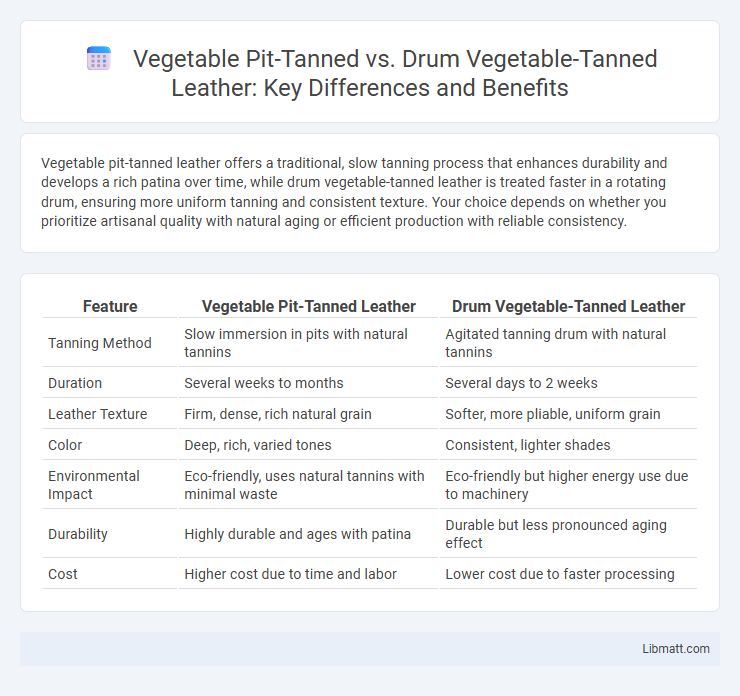 Vegetable Pit-Tanned vs. Drum Vegetable-Tanned Leather: Key Differences and Benefits

Vegetable pit-tanned leather offers a traditional, slow tanning process that enhances durability and develops a rich patina over time, while drum vegetable-tanned leather is treated faster in a rotating drum, ensuring more uniform tanning and consistent texture. Your choice depends on whether you prioritize artisanal quality with natural aging or efficient production with reliable consistency.

| Feature | Vegetable Pit-Tanned Leather | Drum Vegetable-Tanned Leather |
|---|---|---|
| Tanning Method | Slow immersion in pits with natural tannins | Agitated tanning drum with natural tannins |
| Duration | Several weeks to months | Several days to 2 weeks |
| Leather Texture | Firm, dense, rich natural grain | Softer, more pliable, uniform grain |
| Color | Deep, rich, varied tones | Consistent, lighter shades |
| Environmental Impact | Eco-friendly, uses natural tannins with minimal waste | Eco-friendly but higher energy use due to machinery |
| Durability | Highly durable and ages with patina | Durable but less pronounced aging effect |
| Cost | Higher cost due to time and labor | Lower cost due to faster processing |

Libmatt.com