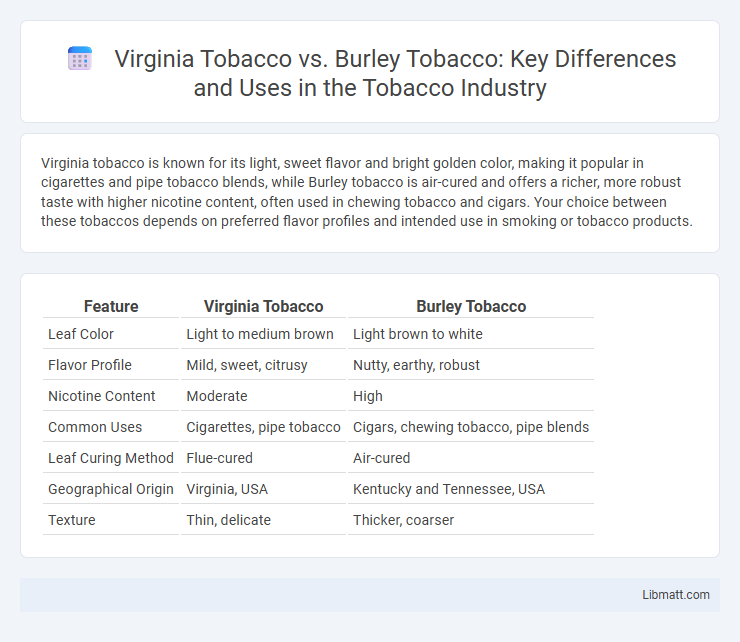 Virginia Tobacco vs. Burley Tobacco: Key Differences and Uses in the Tobacco Industry

Virginia tobacco is known for its light, sweet flavor and bright golden color, making it popular in cigarettes and pipe tobacco blends, while Burley tobacco is air-cured and offers a richer, more robust taste with higher nicotine content, often used in chewing tobacco and cigars. Your choice between these tobaccos depends on preferred flavor profiles and intended use in smoking or tobacco products.

| Feature | Virginia Tobacco | Burley Tobacco |
|---|---|---|
| Leaf Color | Light to medium brown | Light brown to white |
| Flavor Profile | Mild, sweet, citrusy | Nutty, earthy, robust |
| Nicotine Content | Moderate | High |
| Common Uses | Cigarettes, pipe tobacco | Cigars, chewing tobacco, pipe blends |
| Leaf Curing Method | Flue-cured | Air-cured |
| Geographical Origin | Virginia, USA | Kentucky and Tennessee, USA |
| Texture | Thin, delicate | Thicker, coarser |

Libmatt.com