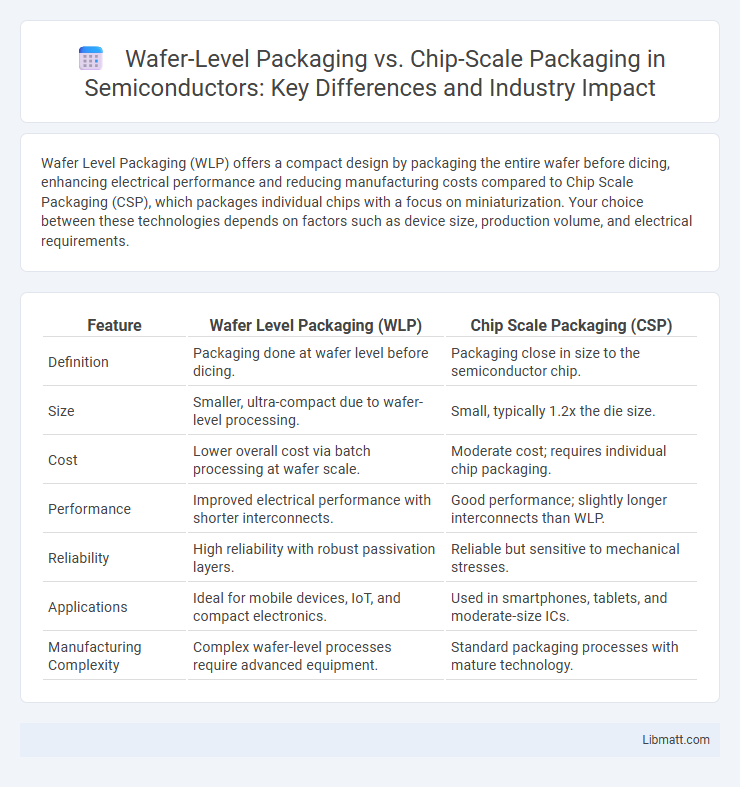 Wafer-Level Packaging vs. Chip-Scale Packaging in Semiconductors: Key Differences and Industry Impact

Wafer Level Packaging (WLP) offers a compact design by packaging the entire wafer before dicing, enhancing electrical performance and reducing manufacturing costs compared to Chip Scale Packaging (CSP), which packages individual chips with a focus on miniaturization. Your choice between these technologies depends on factors such as device size, production volume, and electrical requirements.

| Feature | Wafer Level Packaging (WLP) | Chip Scale Packaging (CSP) |
|---|---|---|
| Definition | Packaging done at wafer level before dicing. | Packaging close in size to the semiconductor chip. |
| Size | Smaller, ultra-compact due to wafer-level processing. | Small, typically 1.2x the die size. |
| Cost | Lower overall cost via batch processing at wafer scale. | Moderate cost; requires individual chip packaging. |
| Performance | Improved electrical performance with shorter interconnects. | Good performance; slightly longer interconnects than WLP. |
| Reliability | High reliability with robust passivation layers. | Reliable but sensitive to mechanical stresses. |
| Applications | Ideal for mobile devices, IoT, and compact electronics. | Used in smartphones, tablets, and moderate-size ICs. |
| Manufacturing Complexity | Complex wafer-level processes require advanced equipment. | Standard packaging processes with mature technology. |

Libmatt.com