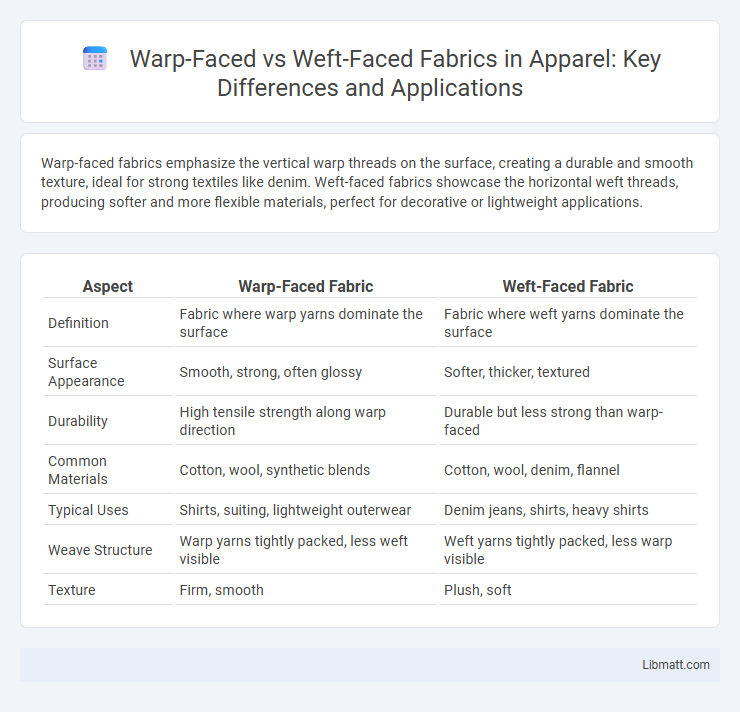 Warp-Faced vs Weft-Faced Fabrics in Apparel: Key Differences and Applications

Warp-faced fabrics emphasize the vertical warp threads on the surface, creating a durable and smooth texture, ideal for strong textiles like denim. Weft-faced fabrics showcase the horizontal weft threads, producing softer and more flexible materials, perfect for decorative or lightweight applications.

| Aspect | Warp-Faced Fabric | Weft-Faced Fabric |
|---|---|---|
| Definition | Fabric where warp yarns dominate the surface | Fabric where weft yarns dominate the surface |
| Surface Appearance | Smooth, strong, often glossy | Softer, thicker, textured |
| Durability | High tensile strength along warp direction | Durable but less strong than warp-faced |
| Common Materials | Cotton, wool, synthetic blends | Cotton, wool, denim, flannel |
| Typical Uses | Shirts, suiting, lightweight outerwear | Denim jeans, shirts, heavy shirts |
| Weave Structure | Warp yarns tightly packed, less weft visible | Weft yarns tightly packed, less warp visible |
| Texture | Firm, smooth | Plush, soft |

Libmatt.com