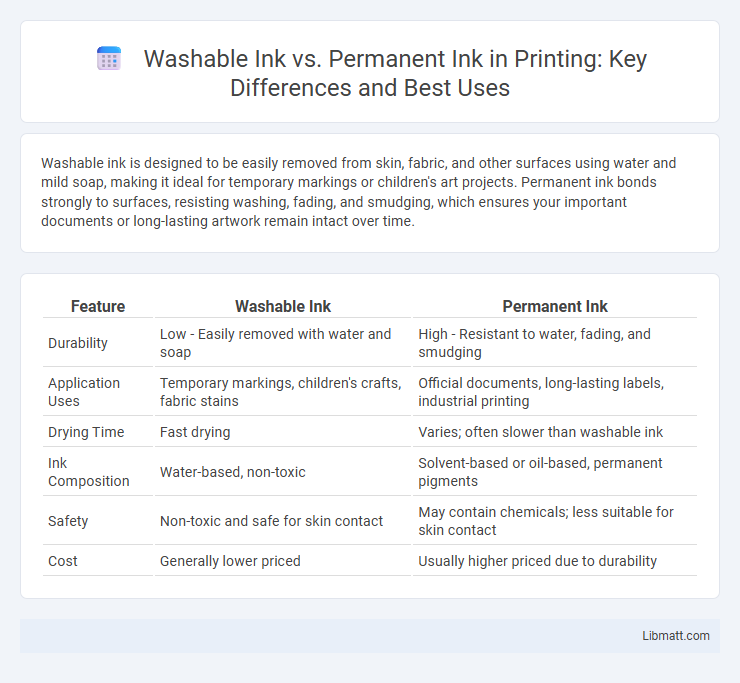 Washable Ink vs. Permanent Ink in Printing: Key Differences and Best Uses

Washable ink is designed to be easily removed from skin, fabric, and other surfaces using water and mild soap, making it ideal for temporary markings or children's art projects. Permanent ink bonds strongly to surfaces, resisting washing, fading, and smudging, which ensures your important documents or long-lasting artwork remain intact over time.

| Feature | Washable Ink | Permanent Ink |
|---|---|---|
| Durability | Low - Easily removed with water and soap | High - Resistant to water, fading, and smudging |
| Application Uses | Temporary markings, children's crafts, fabric stains | Official documents, long-lasting labels, industrial printing |
| Drying Time | Fast drying | Varies; often slower than washable ink |
| Ink Composition | Water-based, non-toxic | Solvent-based or oil-based, permanent pigments |
| Safety | Non-toxic and safe for skin contact | May contain chemicals; less suitable for skin contact |
| Cost | Generally lower priced | Usually higher priced due to durability |

Libmatt.com