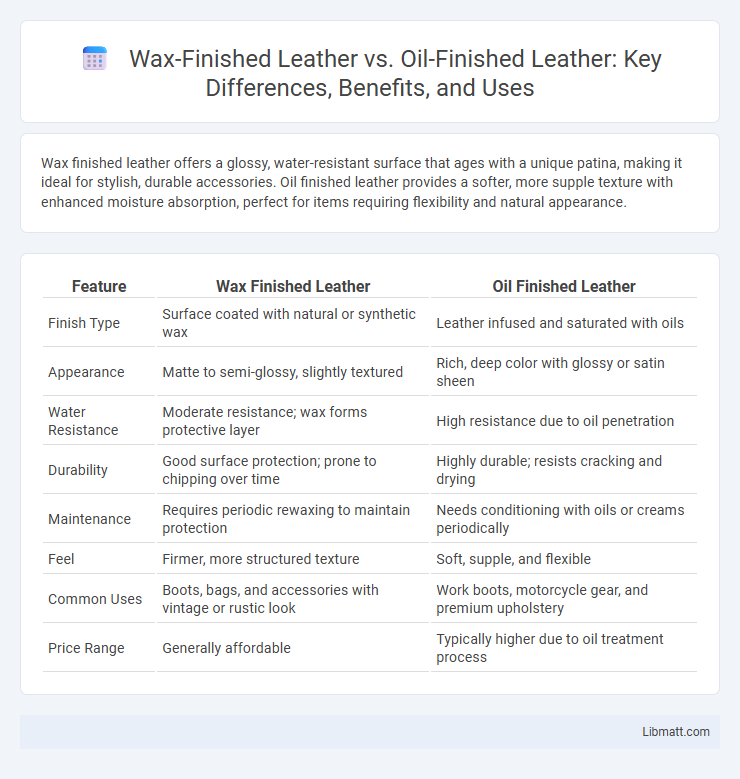 Wax-Finished Leather vs. Oil-Finished Leather: Key Differences, Benefits, and Uses

Wax finished leather offers a glossy, water-resistant surface that ages with a unique patina, making it ideal for stylish, durable accessories. Oil finished leather provides a softer, more supple texture with enhanced moisture absorption, perfect for items requiring flexibility and natural appearance.

| Feature | Wax Finished Leather | Oil Finished Leather |
|---|---|---|
| Finish Type | Surface coated with natural or synthetic wax | Leather infused and saturated with oils |
| Appearance | Matte to semi-glossy, slightly textured | Rich, deep color with glossy or satin sheen |
| Water Resistance | Moderate resistance; wax forms protective layer | High resistance due to oil penetration |
| Durability | Good surface protection; prone to chipping over time | Highly durable; resists cracking and drying |
| Maintenance | Requires periodic rewaxing to maintain protection | Needs conditioning with oils or creams periodically |
| Feel | Firmer, more structured texture | Soft, supple, and flexible |
| Common Uses | Boots, bags, and accessories with vintage or rustic look | Work boots, motorcycle gear, and premium upholstery |
| Price Range | Generally affordable | Typically higher due to oil treatment process |

Libmatt.com