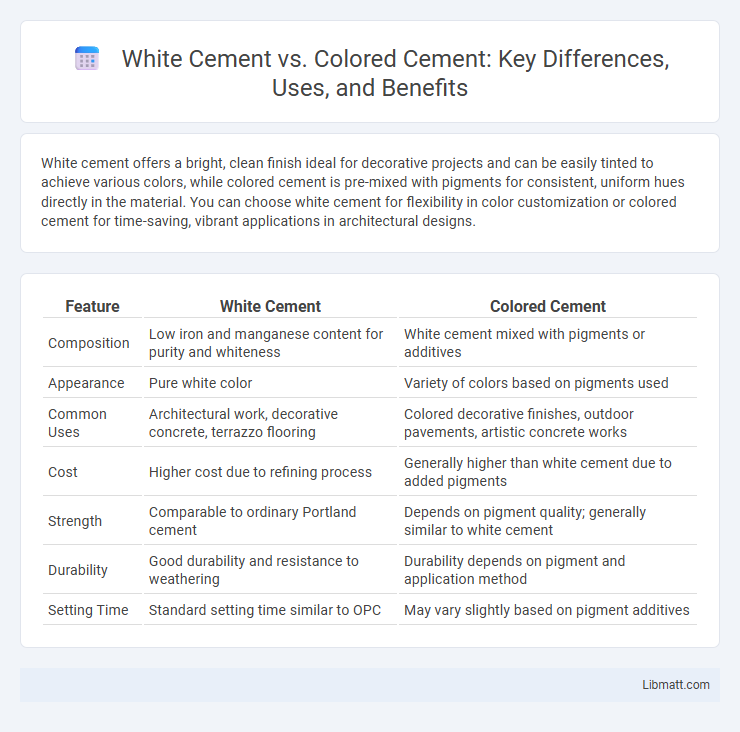 White Cement vs. Colored Cement: Key Differences, Uses, and Benefits

White cement offers a bright, clean finish ideal for decorative projects and can be easily tinted to achieve various colors, while colored cement is pre-mixed with pigments for consistent, uniform hues directly in the material. You can choose white cement for flexibility in color customization or colored cement for time-saving, vibrant applications in architectural designs.

| Feature | White Cement | Colored Cement |
|---|---|---|
| Composition | Low iron and manganese content for purity and whiteness | White cement mixed with pigments or additives |
| Appearance | Pure white color | Variety of colors based on pigments used |
| Common Uses | Architectural work, decorative concrete, terrazzo flooring | Colored decorative finishes, outdoor pavements, artistic concrete works |
| Cost | Higher cost due to refining process | Generally higher than white cement due to added pigments |
| Strength | Comparable to ordinary Portland cement | Depends on pigment quality; generally similar to white cement |
| Durability | Good durability and resistance to weathering | Durability depends on pigment and application method |
| Setting Time | Standard setting time similar to OPC | May vary slightly based on pigment additives |

Libmatt.com