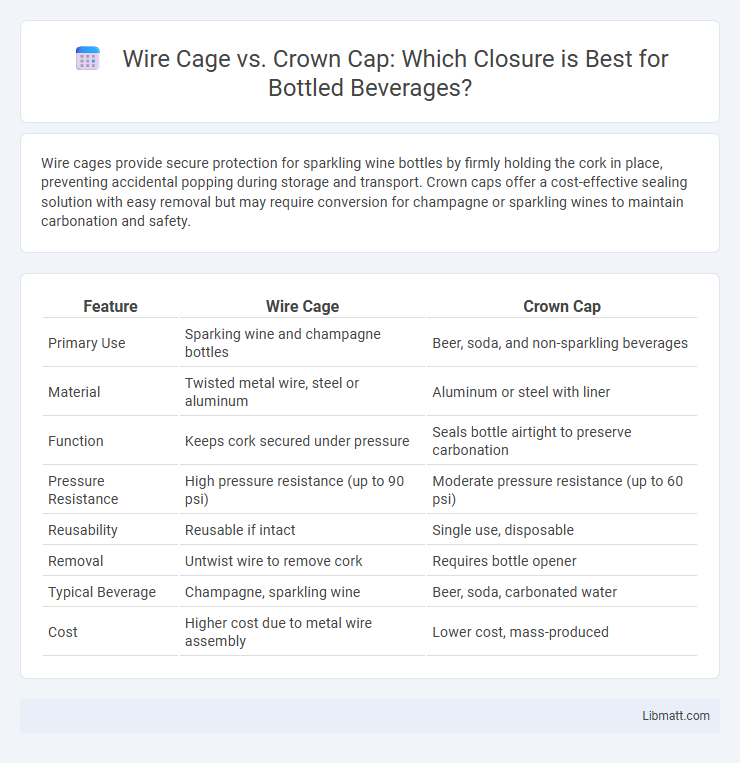 Wire Cage vs. Crown Cap: Which Closure is Best for Bottled Beverages?

Wire cages provide secure protection for sparkling wine bottles by firmly holding the cork in place, preventing accidental popping during storage and transport. Crown caps offer a cost-effective sealing solution with easy removal but may require conversion for champagne or sparkling wines to maintain carbonation and safety.

| Feature | Wire Cage | Crown Cap |
|---|---|---|
| Primary Use | Sparking wine and champagne bottles | Beer, soda, and non-sparkling beverages |
| Material | Twisted metal wire, steel or aluminum | Aluminum or steel with liner |
| Function | Keeps cork secured under pressure | Seals bottle airtight to preserve carbonation |
| Pressure Resistance | High pressure resistance (up to 90 psi) | Moderate pressure resistance (up to 60 psi) |
| Reusability | Reusable if intact | Single use, disposable |
| Removal | Untwist wire to remove cork | Requires bottle opener |
| Typical Beverage | Champagne, sparkling wine | Beer, soda, carbonated water |
| Cost | Higher cost due to metal wire assembly | Lower cost, mass-produced |

Libmatt.com