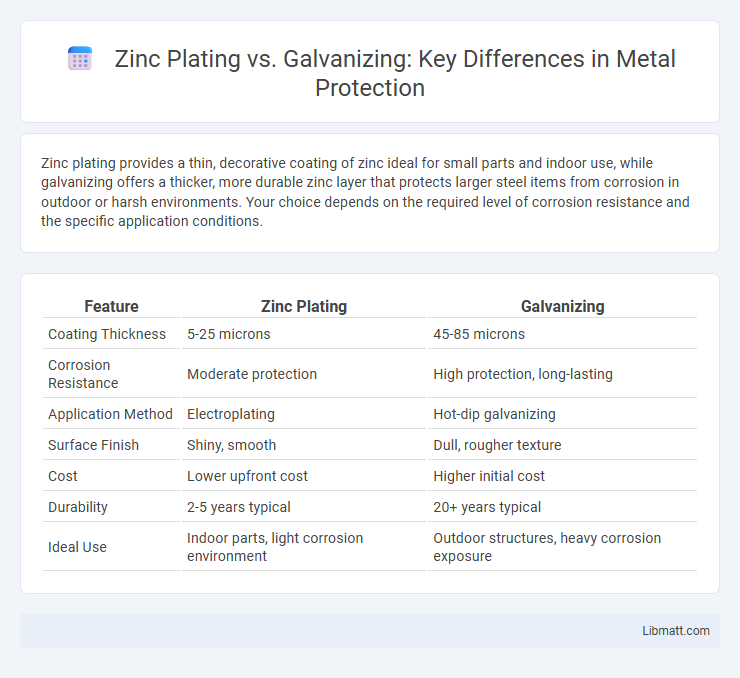 Zinc Plating vs. Galvanizing: Key Differences in Metal Protection

Zinc plating provides a thin, decorative coating of zinc ideal for small parts and indoor use, while galvanizing offers a thicker, more durable zinc layer that protects larger steel items from corrosion in outdoor or harsh environments. Your choice depends on the required level of corrosion resistance and the specific application conditions.

| Feature | Zinc Plating | Galvanizing |
|---|---|---|
| Coating Thickness | 5-25 microns | 45-85 microns |
| Corrosion Resistance | Moderate protection | High protection, long-lasting |
| Application Method | Electroplating | Hot-dip galvanizing |
| Surface Finish | Shiny, smooth | Dull, rougher texture |
| Cost | Lower upfront cost | Higher initial cost |
| Durability | 2-5 years typical | 20+ years typical |
| Ideal Use | Indoor parts, light corrosion environment | Outdoor structures, heavy corrosion exposure |

Libmatt.com