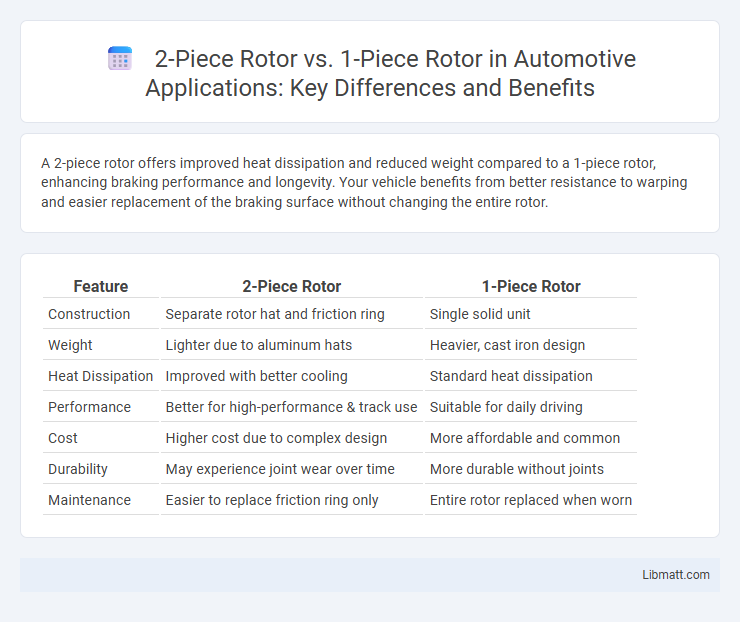 2-Piece Rotor vs. 1-Piece Rotor in Automotive Applications: Key Differences and Benefits

A 2-piece rotor offers improved heat dissipation and reduced weight compared to a 1-piece rotor, enhancing braking performance and longevity. Your vehicle benefits from better resistance to warping and easier replacement of the braking surface without changing the entire rotor.

| Feature | 2-Piece Rotor | 1-Piece Rotor |
|---|---|---|
| Construction | Separate rotor hat and friction ring | Single solid unit |
| Weight | Lighter due to aluminum hats | Heavier, cast iron design |
| Heat Dissipation | Improved with better cooling | Standard heat dissipation |
| Performance | Better for high-performance & track use | Suitable for daily driving |
| Cost | Higher cost due to complex design | More affordable and common |
| Durability | May experience joint wear over time | More durable without joints |
| Maintenance | Easier to replace friction ring only | Entire rotor replaced when worn |

Libmatt.com