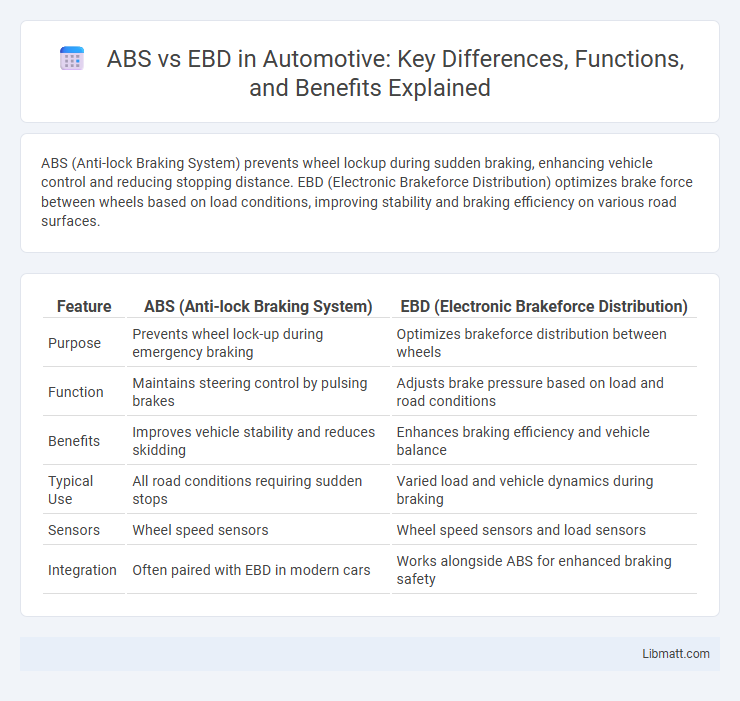 ABS vs EBD in Automotive: Key Differences, Functions, and Benefits Explained

ABS (Anti-lock Braking System) prevents wheel lockup during sudden braking, enhancing vehicle control and reducing stopping distance. EBD (Electronic Brakeforce Distribution) optimizes brake force between wheels based on load conditions, improving stability and braking efficiency on various road surfaces.

| Feature | ABS (Anti-lock Braking System) | EBD (Electronic Brakeforce Distribution) |
|---|---|---|
| Purpose | Prevents wheel lock-up during emergency braking | Optimizes brakeforce distribution between wheels |
| Function | Maintains steering control by pulsing brakes | Adjusts brake pressure based on load and road conditions |
| Benefits | Improves vehicle stability and reduces skidding | Enhances braking efficiency and vehicle balance |
| Typical Use | All road conditions requiring sudden stops | Varied load and vehicle dynamics during braking |
| Sensors | Wheel speed sensors | Wheel speed sensors and load sensors |
| Integration | Often paired with EBD in modern cars | Works alongside ABS for enhanced braking safety |

Libmatt.com