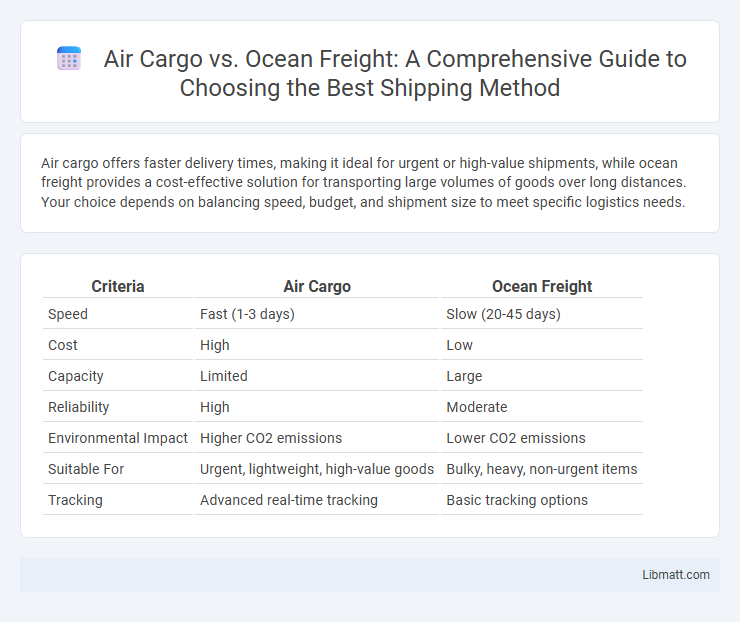 Air Cargo vs. Ocean Freight: A Comprehensive Guide to Choosing the Best Shipping Method

Air cargo offers faster delivery times, making it ideal for urgent or high-value shipments, while ocean freight provides a cost-effective solution for transporting large volumes of goods over long distances. Your choice depends on balancing speed, budget, and shipment size to meet specific logistics needs.

| Criteria | Air Cargo | Ocean Freight |
|---|---|---|
| Speed | Fast (1-3 days) | Slow (20-45 days) |
| Cost | High | Low |
| Capacity | Limited | Large |
| Reliability | High | Moderate |
| Environmental Impact | Higher CO2 emissions | Lower CO2 emissions |
| Suitable For | Urgent, lightweight, high-value goods | Bulky, heavy, non-urgent items |
| Tracking | Advanced real-time tracking | Basic tracking options |

Libmatt.com