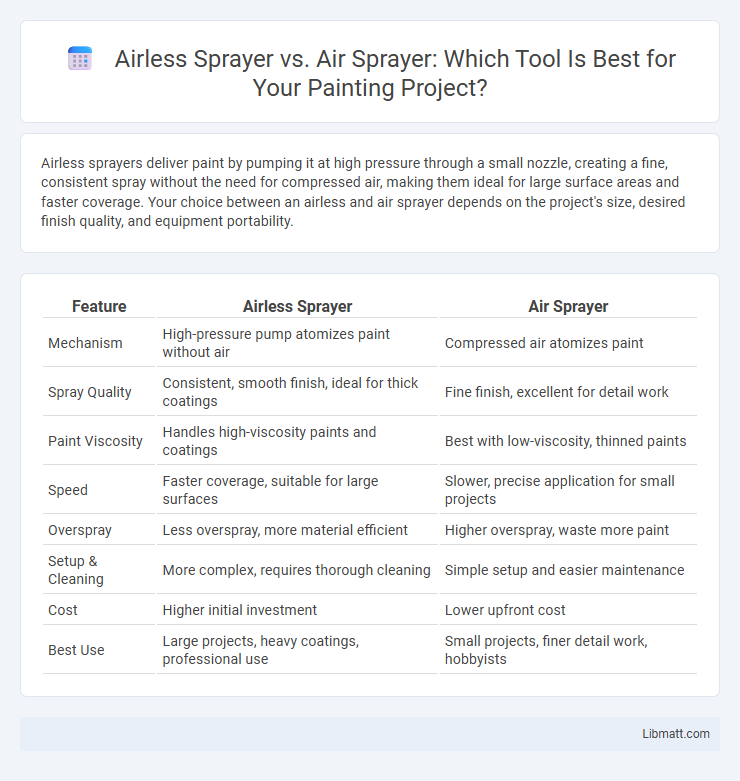 Airless Sprayer vs. Air Sprayer: Which Tool Is Best for Your Painting Project?

Airless sprayers deliver paint by pumping it at high pressure through a small nozzle, creating a fine, consistent spray without the need for compressed air, making them ideal for large surface areas and faster coverage. Your choice between an airless and air sprayer depends on the project's size, desired finish quality, and equipment portability.

| Feature | Airless Sprayer | Air Sprayer |
|---|---|---|
| Mechanism | High-pressure pump atomizes paint without air | Compressed air atomizes paint |
| Spray Quality | Consistent, smooth finish, ideal for thick coatings | Fine finish, excellent for detail work |
| Paint Viscosity | Handles high-viscosity paints and coatings | Best with low-viscosity, thinned paints |
| Speed | Faster coverage, suitable for large surfaces | Slower, precise application for small projects |
| Overspray | Less overspray, more material efficient | Higher overspray, waste more paint |
| Setup & Cleaning | More complex, requires thorough cleaning | Simple setup and easier maintenance |
| Cost | Higher initial investment | Lower upfront cost |
| Best Use | Large projects, heavy coatings, professional use | Small projects, finer detail work, hobbyists |

Libmatt.com