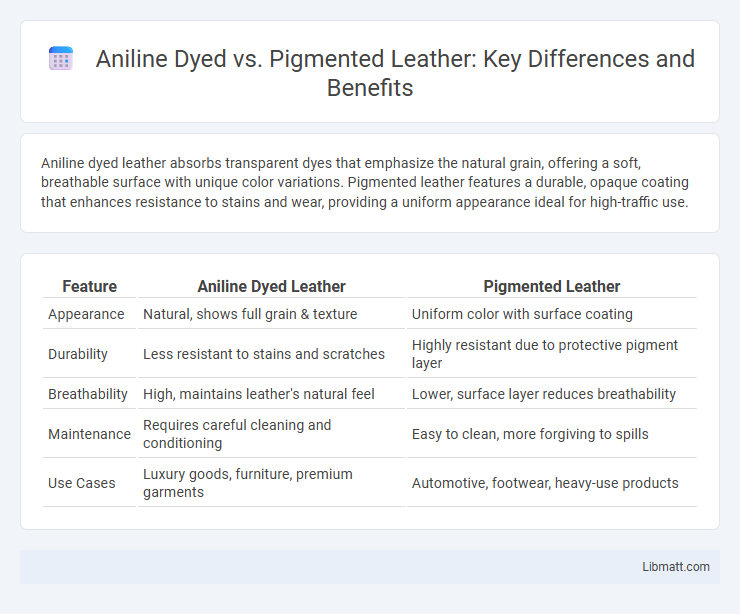 Aniline Dyed vs. Pigmented Leather: Key Differences and Benefits

Aniline dyed leather absorbs transparent dyes that emphasize the natural grain, offering a soft, breathable surface with unique color variations. Pigmented leather features a durable, opaque coating that enhances resistance to stains and wear, providing a uniform appearance ideal for high-traffic use.

| Feature | Aniline Dyed Leather | Pigmented Leather |
|---|---|---|
| Appearance | Natural, shows full grain & texture | Uniform color with surface coating |
| Durability | Less resistant to stains and scratches | Highly resistant due to protective pigment layer |
| Breathability | High, maintains leather's natural feel | Lower, surface layer reduces breathability |
| Maintenance | Requires careful cleaning and conditioning | Easy to clean, more forgiving to spills |
| Use Cases | Luxury goods, furniture, premium garments | Automotive, footwear, heavy-use products |

Libmatt.com