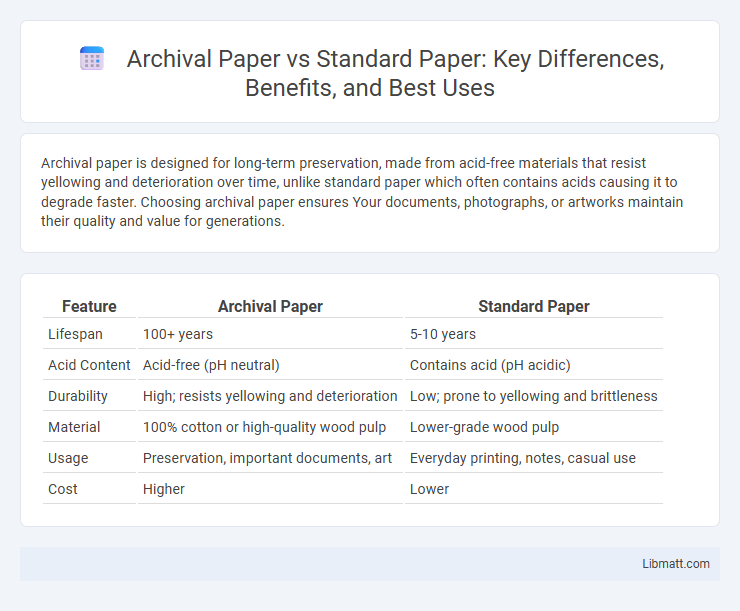 Archival Paper vs Standard Paper: Key Differences, Benefits, and Best Uses

Archival paper is designed for long-term preservation, made from acid-free materials that resist yellowing and deterioration over time, unlike standard paper which often contains acids causing it to degrade faster. Choosing archival paper ensures Your documents, photographs, or artworks maintain their quality and value for generations.

| Feature | Archival Paper | Standard Paper |
|---|---|---|
| Lifespan | 100+ years | 5-10 years |
| Acid Content | Acid-free (pH neutral) | Contains acid (pH acidic) |
| Durability | High; resists yellowing and deterioration | Low; prone to yellowing and brittleness |
| Material | 100% cotton or high-quality wood pulp | Lower-grade wood pulp |
| Usage | Preservation, important documents, art | Everyday printing, notes, casual use |
| Cost | Higher | Lower |

Libmatt.com