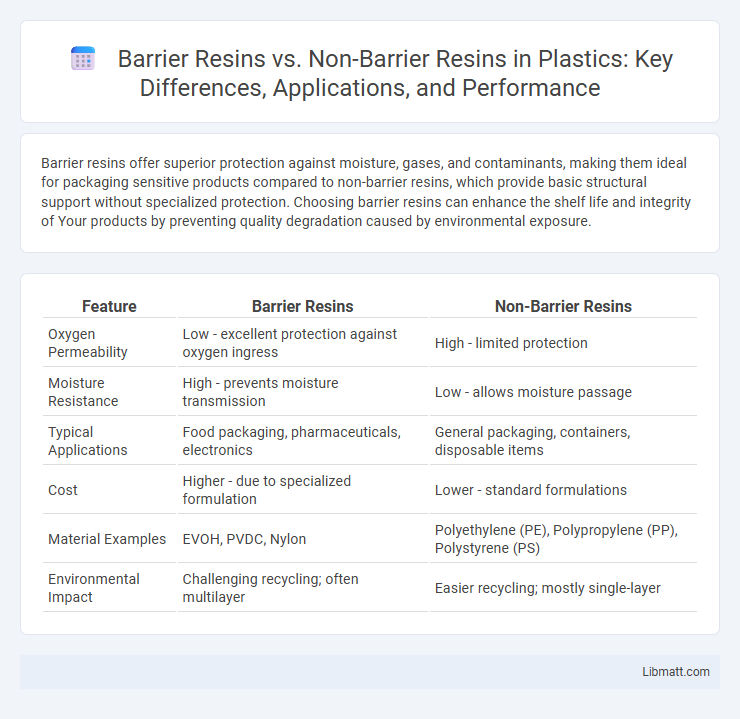 Barrier Resins vs. Non-Barrier Resins in Plastics: Key Differences, Applications, and Performance

Barrier resins offer superior protection against moisture, gases, and contaminants, making them ideal for packaging sensitive products compared to non-barrier resins, which provide basic structural support without specialized protection. Choosing barrier resins can enhance the shelf life and integrity of Your products by preventing quality degradation caused by environmental exposure.

| Feature | Barrier Resins | Non-Barrier Resins |
|---|---|---|
| Oxygen Permeability | Low - excellent protection against oxygen ingress | High - limited protection |
| Moisture Resistance | High - prevents moisture transmission | Low - allows moisture passage |
| Typical Applications | Food packaging, pharmaceuticals, electronics | General packaging, containers, disposable items |
| Cost | Higher - due to specialized formulation | Lower - standard formulations |
| Material Examples | EVOH, PVDC, Nylon | Polyethylene (PE), Polypropylene (PP), Polystyrene (PS) |
| Environmental Impact | Challenging recycling; often multilayer | Easier recycling; mostly single-layer |

Libmatt.com