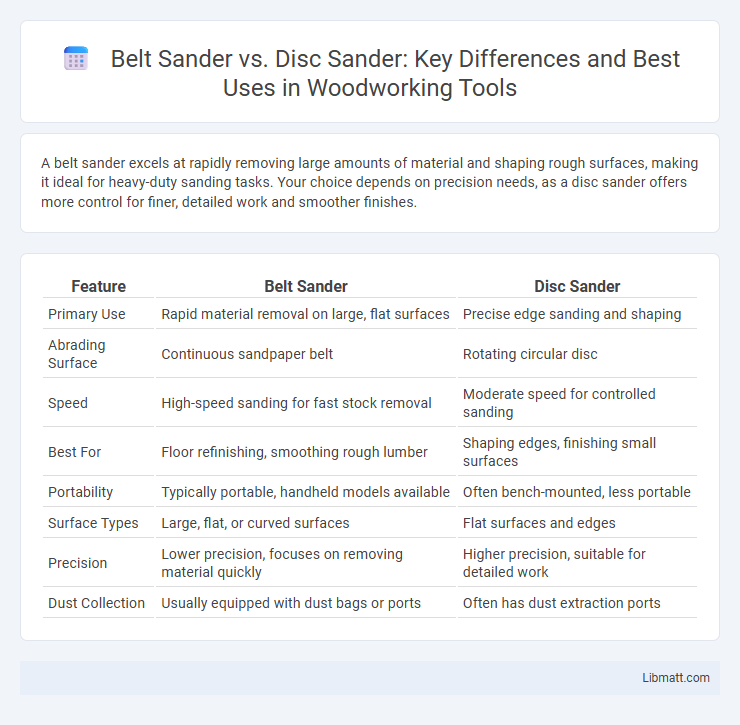 Belt Sander vs. Disc Sander: Key Differences and Best Uses in Woodworking Tools

A belt sander excels at rapidly removing large amounts of material and shaping rough surfaces, making it ideal for heavy-duty sanding tasks. Your choice depends on precision needs, as a disc sander offers more control for finer, detailed work and smoother finishes.

| Feature | Belt Sander | Disc Sander |
|---|---|---|
| Primary Use | Rapid material removal on large, flat surfaces | Precise edge sanding and shaping |
| Abrading Surface | Continuous sandpaper belt | Rotating circular disc |
| Speed | High-speed sanding for fast stock removal | Moderate speed for controlled sanding |
| Best For | Floor refinishing, smoothing rough lumber | Shaping edges, finishing small surfaces |
| Portability | Typically portable, handheld models available | Often bench-mounted, less portable |
| Surface Types | Large, flat, or curved surfaces | Flat surfaces and edges |
| Precision | Lower precision, focuses on removing material quickly | Higher precision, suitable for detailed work |
| Dust Collection | Usually equipped with dust bags or ports | Often has dust extraction ports |

Libmatt.com