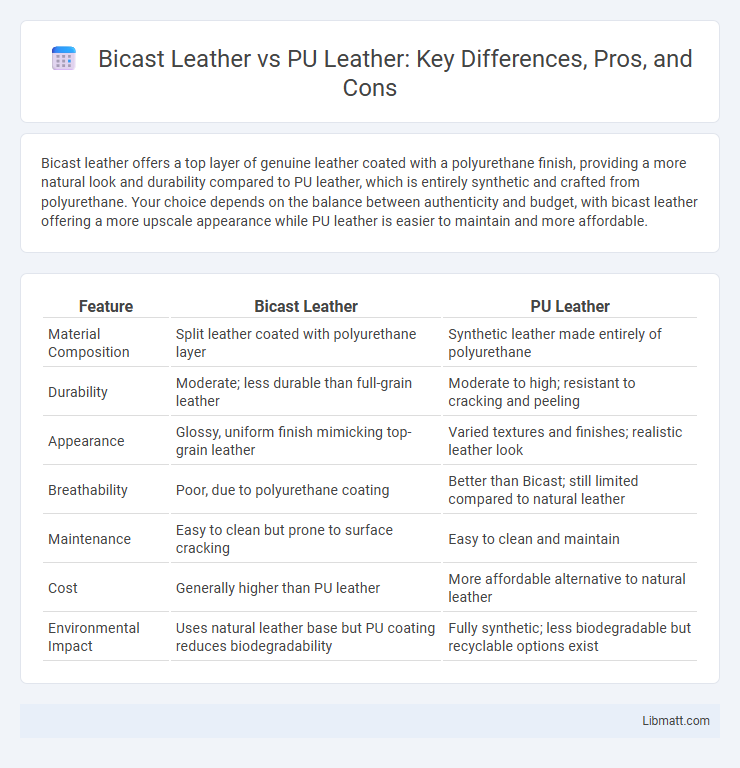 Bicast Leather vs PU Leather: Key Differences, Pros, and Cons

Bicast leather offers a top layer of genuine leather coated with a polyurethane finish, providing a more natural look and durability compared to PU leather, which is entirely synthetic and crafted from polyurethane. Your choice depends on the balance between authenticity and budget, with bicast leather offering a more upscale appearance while PU leather is easier to maintain and more affordable.

| Feature | Bicast Leather | PU Leather |
|---|---|---|
| Material Composition | Split leather coated with polyurethane layer | Synthetic leather made entirely of polyurethane |
| Durability | Moderate; less durable than full-grain leather | Moderate to high; resistant to cracking and peeling |
| Appearance | Glossy, uniform finish mimicking top-grain leather | Varied textures and finishes; realistic leather look |
| Breathability | Poor, due to polyurethane coating | Better than Bicast; still limited compared to natural leather |
| Maintenance | Easy to clean but prone to surface cracking | Easy to clean and maintain |
| Cost | Generally higher than PU leather | More affordable alternative to natural leather |
| Environmental Impact | Uses natural leather base but PU coating reduces biodegradability | Fully synthetic; less biodegradable but recyclable options exist |

Libmatt.com