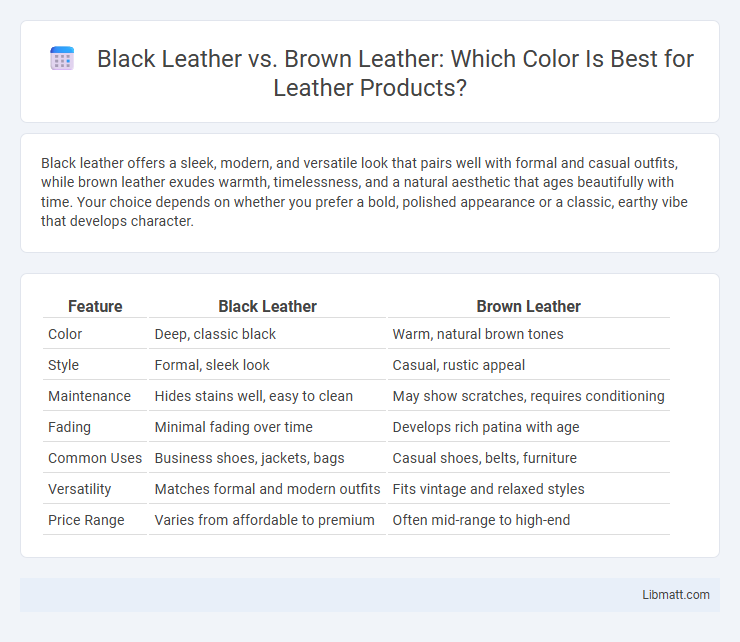 Black Leather vs. Brown Leather: Which Color Is Best for Leather Products?

Black leather offers a sleek, modern, and versatile look that pairs well with formal and casual outfits, while brown leather exudes warmth, timelessness, and a natural aesthetic that ages beautifully with time. Your choice depends on whether you prefer a bold, polished appearance or a classic, earthy vibe that develops character.

| Feature | Black Leather | Brown Leather |
|---|---|---|
| Color | Deep, classic black | Warm, natural brown tones |
| Style | Formal, sleek look | Casual, rustic appeal |
| Maintenance | Hides stains well, easy to clean | May show scratches, requires conditioning |
| Fading | Minimal fading over time | Develops rich patina with age |
| Common Uses | Business shoes, jackets, bags | Casual shoes, belts, furniture |
| Versatility | Matches formal and modern outfits | Fits vintage and relaxed styles |
| Price Range | Varies from affordable to premium | Often mid-range to high-end |

Libmatt.com