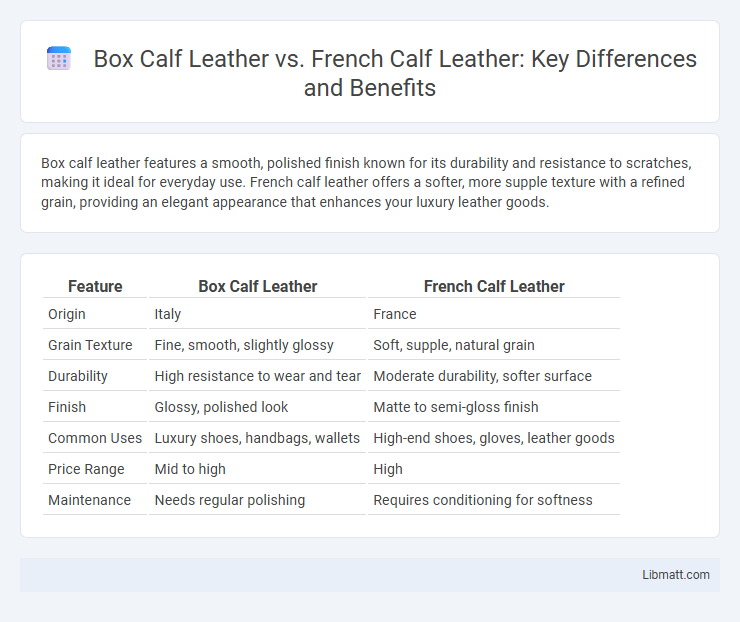 Box Calf Leather vs. French Calf Leather: Key Differences and Benefits

Box calf leather features a smooth, polished finish known for its durability and resistance to scratches, making it ideal for everyday use. French calf leather offers a softer, more supple texture with a refined grain, providing an elegant appearance that enhances your luxury leather goods.

| Feature | Box Calf Leather | French Calf Leather |
|---|---|---|
| Origin | Italy | France |
| Grain Texture | Fine, smooth, slightly glossy | Soft, supple, natural grain |
| Durability | High resistance to wear and tear | Moderate durability, softer surface |
| Finish | Glossy, polished look | Matte to semi-gloss finish |
| Common Uses | Luxury shoes, handbags, wallets | High-end shoes, gloves, leather goods |
| Price Range | Mid to high | High |
| Maintenance | Needs regular polishing | Requires conditioning for softness |

Libmatt.com