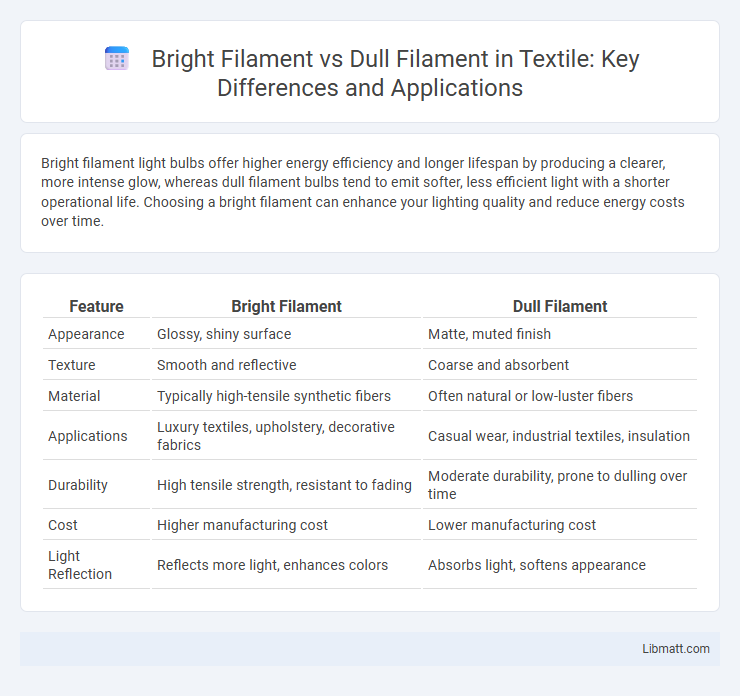 Bright Filament vs Dull Filament in Textile: Key Differences and Applications

Bright filament light bulbs offer higher energy efficiency and longer lifespan by producing a clearer, more intense glow, whereas dull filament bulbs tend to emit softer, less efficient light with a shorter operational life. Choosing a bright filament can enhance your lighting quality and reduce energy costs over time.

| Feature | Bright Filament | Dull Filament |
|---|---|---|
| Appearance | Glossy, shiny surface | Matte, muted finish |
| Texture | Smooth and reflective | Coarse and absorbent |
| Material | Typically high-tensile synthetic fibers | Often natural or low-luster fibers |
| Applications | Luxury textiles, upholstery, decorative fabrics | Casual wear, industrial textiles, insulation |
| Durability | High tensile strength, resistant to fading | Moderate durability, prone to dulling over time |
| Cost | Higher manufacturing cost | Lower manufacturing cost |
| Light Reflection | Reflects more light, enhances colors | Absorbs light, softens appearance |

Libmatt.com