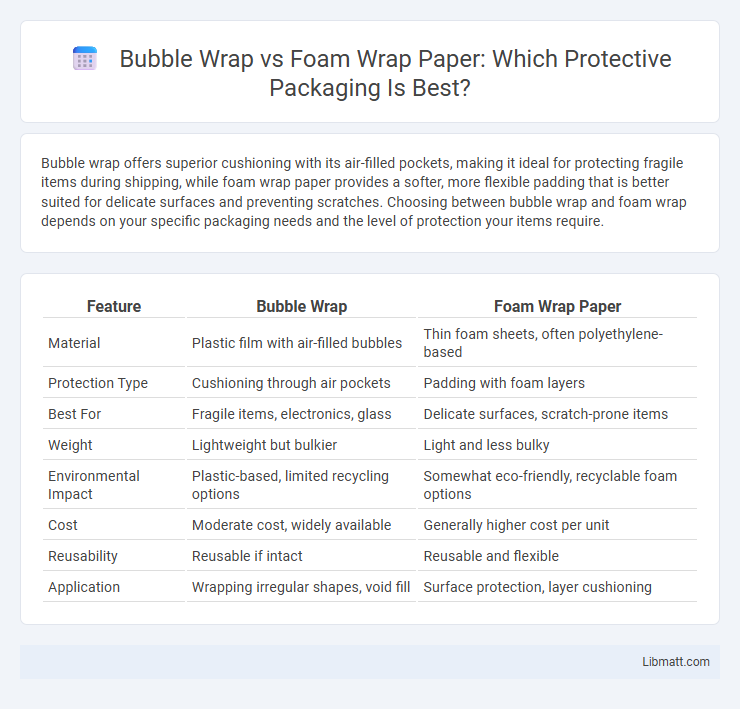 Bubble Wrap vs Foam Wrap Paper: Which Protective Packaging Is Best?

Bubble wrap offers superior cushioning with its air-filled pockets, making it ideal for protecting fragile items during shipping, while foam wrap paper provides a softer, more flexible padding that is better suited for delicate surfaces and preventing scratches. Choosing between bubble wrap and foam wrap depends on your specific packaging needs and the level of protection your items require.

| Feature | Bubble Wrap | Foam Wrap Paper |
|---|---|---|
| Material | Plastic film with air-filled bubbles | Thin foam sheets, often polyethylene-based |
| Protection Type | Cushioning through air pockets | Padding with foam layers |
| Best For | Fragile items, electronics, glass | Delicate surfaces, scratch-prone items |
| Weight | Lightweight but bulkier | Light and less bulky |
| Environmental Impact | Plastic-based, limited recycling options | Somewhat eco-friendly, recyclable foam options |
| Cost | Moderate cost, widely available | Generally higher cost per unit |
| Reusability | Reusable if intact | Reusable and flexible |
| Application | Wrapping irregular shapes, void fill | Surface protection, layer cushioning |

Libmatt.com