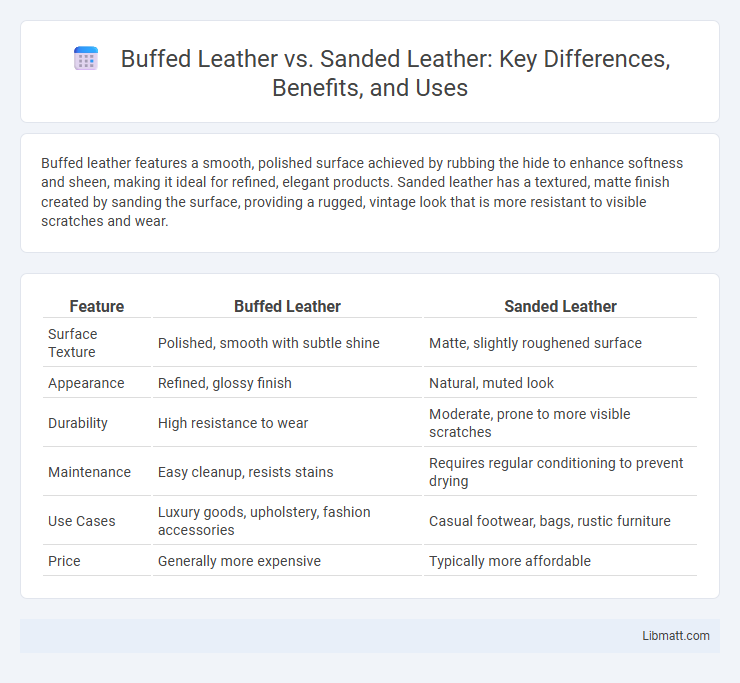 Buffed Leather vs. Sanded Leather: Key Differences, Benefits, and Uses

Buffed leather features a smooth, polished surface achieved by rubbing the hide to enhance softness and sheen, making it ideal for refined, elegant products. Sanded leather has a textured, matte finish created by sanding the surface, providing a rugged, vintage look that is more resistant to visible scratches and wear.

| Feature | Buffed Leather | Sanded Leather |
|---|---|---|
| Surface Texture | Polished, smooth with subtle shine | Matte, slightly roughened surface |
| Appearance | Refined, glossy finish | Natural, muted look |
| Durability | High resistance to wear | Moderate, prone to more visible scratches |
| Maintenance | Easy cleanup, resists stains | Requires regular conditioning to prevent drying |
| Use Cases | Luxury goods, upholstery, fashion accessories | Casual footwear, bags, rustic furniture |
| Price | Generally more expensive | Typically more affordable |

Libmatt.com