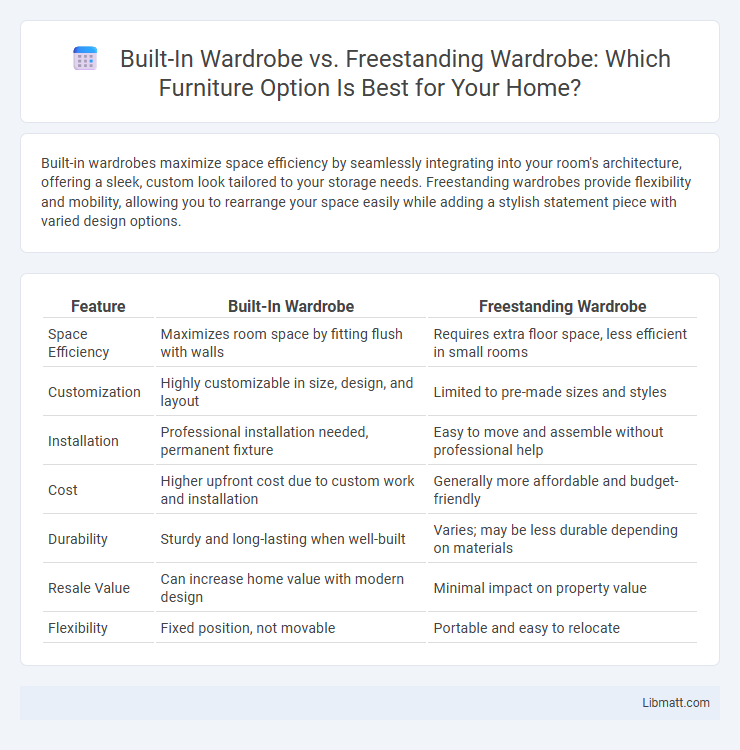 Built-In Wardrobe vs. Freestanding Wardrobe: Which Furniture Option Is Best for Your Home?

Built-in wardrobes maximize space efficiency by seamlessly integrating into your room's architecture, offering a sleek, custom look tailored to your storage needs. Freestanding wardrobes provide flexibility and mobility, allowing you to rearrange your space easily while adding a stylish statement piece with varied design options.

| Feature | Built-In Wardrobe | Freestanding Wardrobe |
|---|---|---|
| Space Efficiency | Maximizes room space by fitting flush with walls | Requires extra floor space, less efficient in small rooms |
| Customization | Highly customizable in size, design, and layout | Limited to pre-made sizes and styles |
| Installation | Professional installation needed, permanent fixture | Easy to move and assemble without professional help |
| Cost | Higher upfront cost due to custom work and installation | Generally more affordable and budget-friendly |
| Durability | Sturdy and long-lasting when well-built | Varies; may be less durable depending on materials |
| Resale Value | Can increase home value with modern design | Minimal impact on property value |
| Flexibility | Fixed position, not movable | Portable and easy to relocate |

Libmatt.com