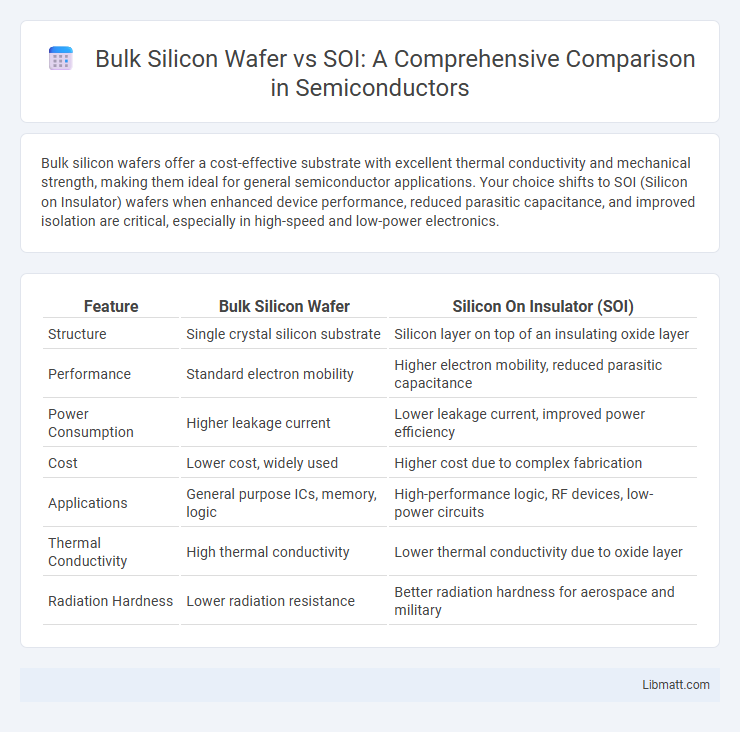 Bulk Silicon Wafer vs SOI: A Comprehensive Comparison in Semiconductors

Bulk silicon wafers offer a cost-effective substrate with excellent thermal conductivity and mechanical strength, making them ideal for general semiconductor applications. Your choice shifts to SOI (Silicon on Insulator) wafers when enhanced device performance, reduced parasitic capacitance, and improved isolation are critical, especially in high-speed and low-power electronics.

| Feature | Bulk Silicon Wafer | Silicon On Insulator (SOI) |
|---|---|---|
| Structure | Single crystal silicon substrate | Silicon layer on top of an insulating oxide layer |
| Performance | Standard electron mobility | Higher electron mobility, reduced parasitic capacitance |
| Power Consumption | Higher leakage current | Lower leakage current, improved power efficiency |
| Cost | Lower cost, widely used | Higher cost due to complex fabrication |
| Applications | General purpose ICs, memory, logic | High-performance logic, RF devices, low-power circuits |
| Thermal Conductivity | High thermal conductivity | Lower thermal conductivity due to oxide layer |
| Radiation Hardness | Lower radiation resistance | Better radiation hardness for aerospace and military |

Libmatt.com