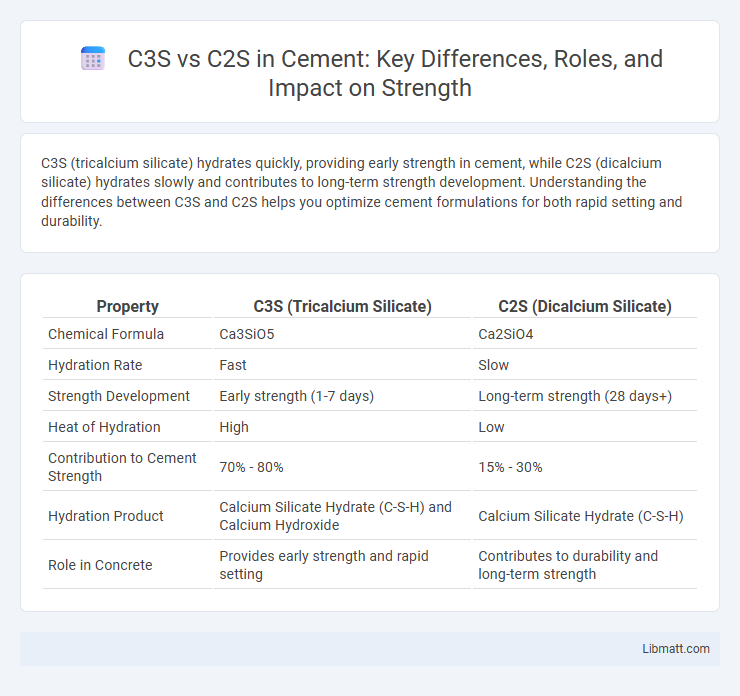 C3S vs C2S in Cement: Key Differences, Roles, and Impact on Strength

C3S (tricalcium silicate) hydrates quickly, providing early strength in cement, while C2S (dicalcium silicate) hydrates slowly and contributes to long-term strength development. Understanding the differences between C3S and C2S helps you optimize cement formulations for both rapid setting and durability.

| Property | C3S (Tricalcium Silicate) | C2S (Dicalcium Silicate) |
|---|---|---|
| Chemical Formula | Ca3SiO5 | Ca2SiO4 |
| Hydration Rate | Fast | Slow |
| Strength Development | Early strength (1-7 days) | Long-term strength (28 days+) |
| Heat of Hydration | High | Low |
| Contribution to Cement Strength | 70% - 80% | 15% - 30% |
| Hydration Product | Calcium Silicate Hydrate (C-S-H) and Calcium Hydroxide | Calcium Silicate Hydrate (C-S-H) |
| Role in Concrete | Provides early strength and rapid setting | Contributes to durability and long-term strength |

Libmatt.com