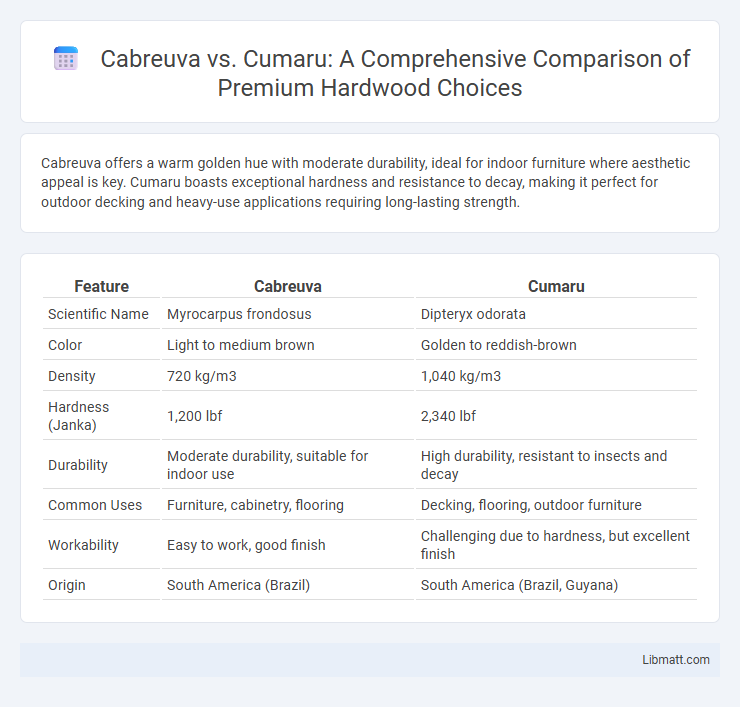 Cabreuva vs. Cumaru: A Comprehensive Comparison of Premium Hardwood Choices

Cabreuva offers a warm golden hue with moderate durability, ideal for indoor furniture where aesthetic appeal is key. Cumaru boasts exceptional hardness and resistance to decay, making it perfect for outdoor decking and heavy-use applications requiring long-lasting strength.

| Feature | Cabreuva | Cumaru |
|---|---|---|
| Scientific Name | Myrocarpus frondosus | Dipteryx odorata |
| Color | Light to medium brown | Golden to reddish-brown |
| Density | 720 kg/m3 | 1,040 kg/m3 |
| Hardness (Janka) | 1,200 lbf | 2,340 lbf |
| Durability | Moderate durability, suitable for indoor use | High durability, resistant to insects and decay |
| Common Uses | Furniture, cabinetry, flooring | Decking, flooring, outdoor furniture |
| Workability | Easy to work, good finish | Challenging due to hardness, but excellent finish |
| Origin | South America (Brazil) | South America (Brazil, Guyana) |

Libmatt.com