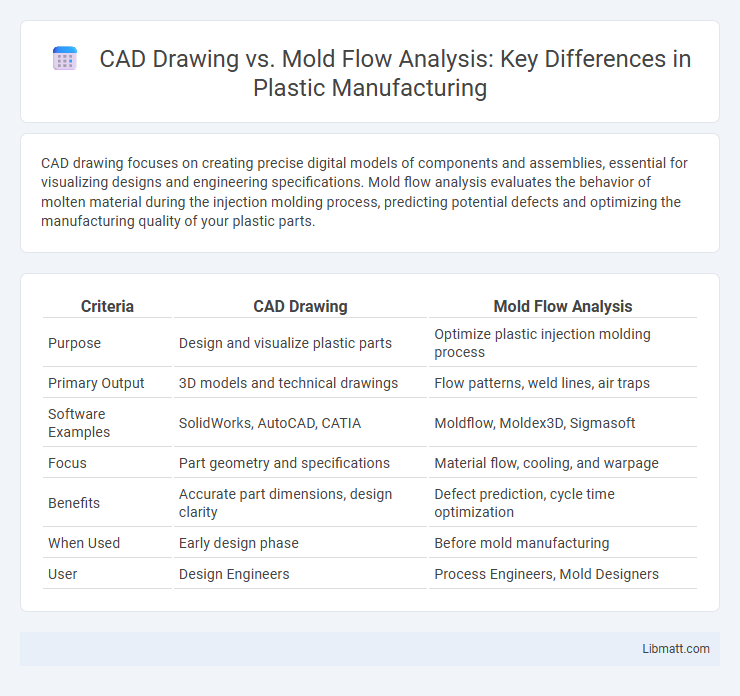 CAD Drawing vs. Mold Flow Analysis: Key Differences in Plastic Manufacturing

CAD drawing focuses on creating precise digital models of components and assemblies, essential for visualizing designs and engineering specifications. Mold flow analysis evaluates the behavior of molten material during the injection molding process, predicting potential defects and optimizing the manufacturing quality of your plastic parts.

| Criteria | CAD Drawing | Mold Flow Analysis |
|---|---|---|
| Purpose | Design and visualize plastic parts | Optimize plastic injection molding process |
| Primary Output | 3D models and technical drawings | Flow patterns, weld lines, air traps |
| Software Examples | SolidWorks, AutoCAD, CATIA | Moldflow, Moldex3D, Sigmasoft |
| Focus | Part geometry and specifications | Material flow, cooling, and warpage |
| Benefits | Accurate part dimensions, design clarity | Defect prediction, cycle time optimization |
| When Used | Early design phase | Before mold manufacturing |
| User | Design Engineers | Process Engineers, Mold Designers |

Libmatt.com