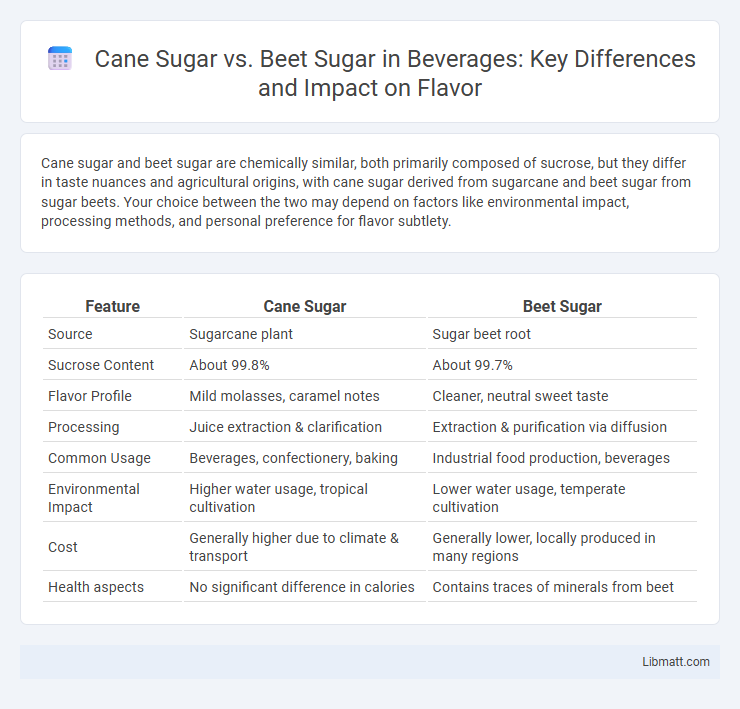 Cane Sugar vs. Beet Sugar in Beverages: Key Differences and Impact on Flavor

Cane sugar and beet sugar are chemically similar, both primarily composed of sucrose, but they differ in taste nuances and agricultural origins, with cane sugar derived from sugarcane and beet sugar from sugar beets. Your choice between the two may depend on factors like environmental impact, processing methods, and personal preference for flavor subtlety.

| Feature | Cane Sugar | Beet Sugar |
|---|---|---|
| Source | Sugarcane plant | Sugar beet root |
| Sucrose Content | About 99.8% | About 99.7% |
| Flavor Profile | Mild molasses, caramel notes | Cleaner, neutral sweet taste |
| Processing | Juice extraction & clarification | Extraction & purification via diffusion |
| Common Usage | Beverages, confectionery, baking | Industrial food production, beverages |
| Environmental Impact | Higher water usage, tropical cultivation | Lower water usage, temperate cultivation |
| Cost | Generally higher due to climate & transport | Generally lower, locally produced in many regions |
| Health aspects | No significant difference in calories | Contains traces of minerals from beet |

Libmatt.com