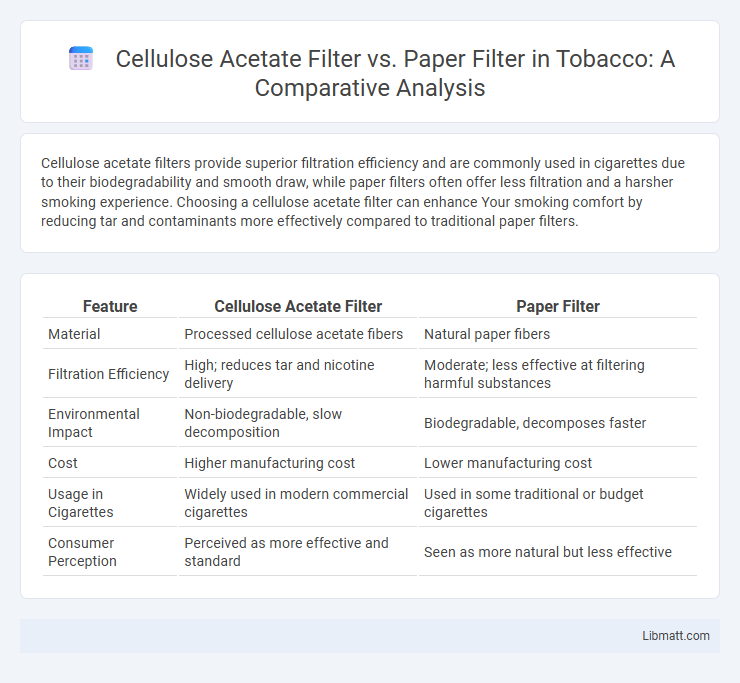 Cellulose Acetate Filter vs. Paper Filter in Tobacco: A Comparative Analysis

Cellulose acetate filters provide superior filtration efficiency and are commonly used in cigarettes due to their biodegradability and smooth draw, while paper filters often offer less filtration and a harsher smoking experience. Choosing a cellulose acetate filter can enhance Your smoking comfort by reducing tar and contaminants more effectively compared to traditional paper filters.

| Feature | Cellulose Acetate Filter | Paper Filter |
|---|---|---|
| Material | Processed cellulose acetate fibers | Natural paper fibers |
| Filtration Efficiency | High; reduces tar and nicotine delivery | Moderate; less effective at filtering harmful substances |
| Environmental Impact | Non-biodegradable, slow decomposition | Biodegradable, decomposes faster |
| Cost | Higher manufacturing cost | Lower manufacturing cost |
| Usage in Cigarettes | Widely used in modern commercial cigarettes | Used in some traditional or budget cigarettes |
| Consumer Perception | Perceived as more effective and standard | Seen as more natural but less effective |

Libmatt.com