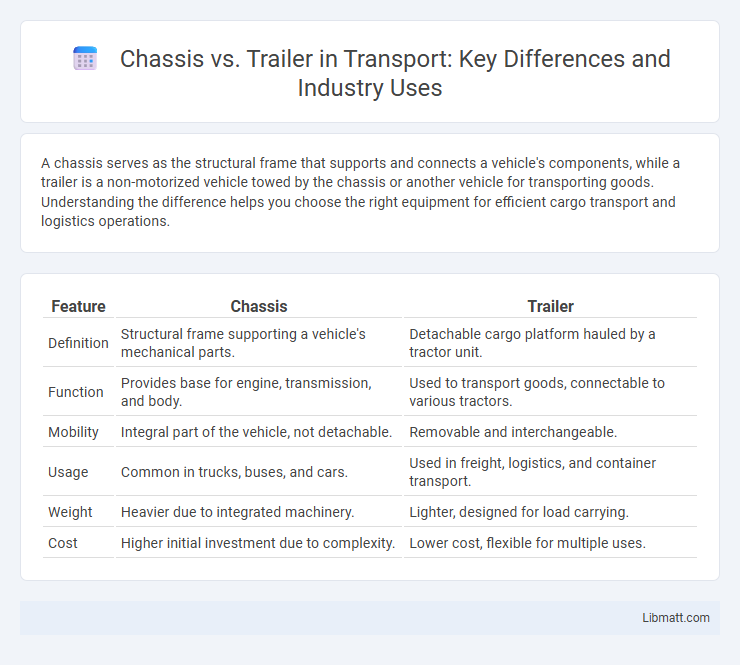 Chassis vs. Trailer in Transport: Key Differences and Industry Uses

A chassis serves as the structural frame that supports and connects a vehicle's components, while a trailer is a non-motorized vehicle towed by the chassis or another vehicle for transporting goods. Understanding the difference helps you choose the right equipment for efficient cargo transport and logistics operations.

| Feature | Chassis | Trailer |
|---|---|---|
| Definition | Structural frame supporting a vehicle's mechanical parts. | Detachable cargo platform hauled by a tractor unit. |
| Function | Provides base for engine, transmission, and body. | Used to transport goods, connectable to various tractors. |
| Mobility | Integral part of the vehicle, not detachable. | Removable and interchangeable. |
| Usage | Common in trucks, buses, and cars. | Used in freight, logistics, and container transport. |
| Weight | Heavier due to integrated machinery. | Lighter, designed for load carrying. |
| Cost | Higher initial investment due to complexity. | Lower cost, flexible for multiple uses. |

Libmatt.com