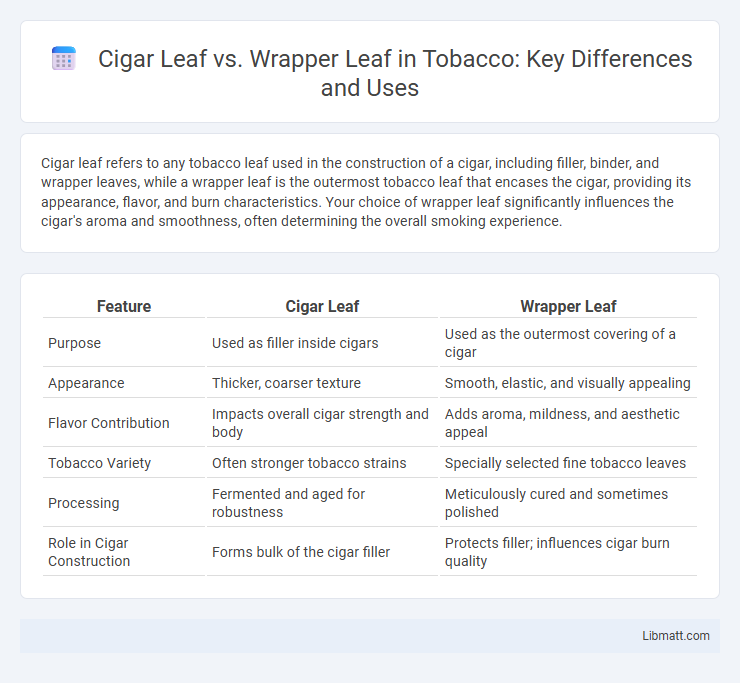 Cigar Leaf vs. Wrapper Leaf in Tobacco: Key Differences and Uses

Cigar leaf refers to any tobacco leaf used in the construction of a cigar, including filler, binder, and wrapper leaves, while a wrapper leaf is the outermost tobacco leaf that encases the cigar, providing its appearance, flavor, and burn characteristics. Your choice of wrapper leaf significantly influences the cigar's aroma and smoothness, often determining the overall smoking experience.

| Feature | Cigar Leaf | Wrapper Leaf |
|---|---|---|
| Purpose | Used as filler inside cigars | Used as the outermost covering of a cigar |
| Appearance | Thicker, coarser texture | Smooth, elastic, and visually appealing |
| Flavor Contribution | Impacts overall cigar strength and body | Adds aroma, mildness, and aesthetic appeal |
| Tobacco Variety | Often stronger tobacco strains | Specially selected fine tobacco leaves |
| Processing | Fermented and aged for robustness | Meticulously cured and sometimes polished |
| Role in Cigar Construction | Forms bulk of the cigar filler | Protects filler; influences cigar burn quality |

Libmatt.com