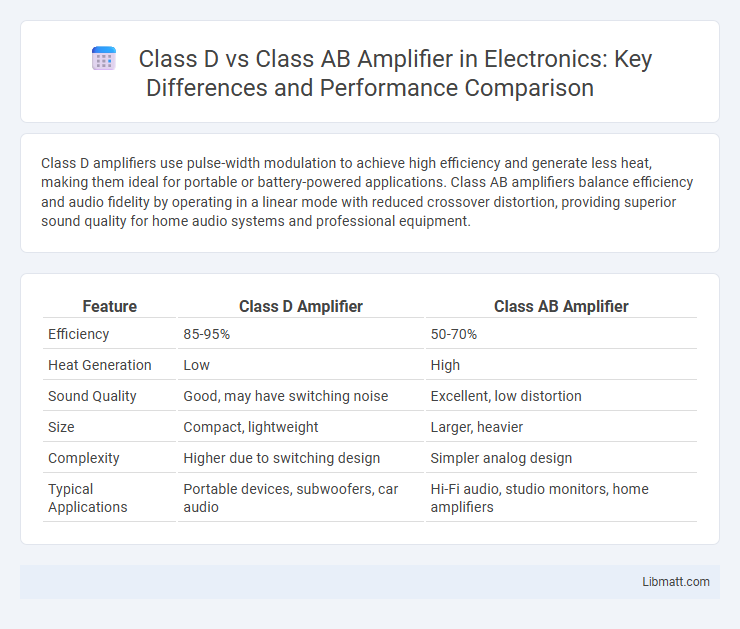 Class D vs Class AB Amplifier in Electronics: Key Differences and Performance Comparison

Class D amplifiers use pulse-width modulation to achieve high efficiency and generate less heat, making them ideal for portable or battery-powered applications. Class AB amplifiers balance efficiency and audio fidelity by operating in a linear mode with reduced crossover distortion, providing superior sound quality for home audio systems and professional equipment.

| Feature | Class D Amplifier | Class AB Amplifier |
|---|---|---|
| Efficiency | 85-95% | 50-70% |
| Heat Generation | Low | High |
| Sound Quality | Good, may have switching noise | Excellent, low distortion |
| Size | Compact, lightweight | Larger, heavier |
| Complexity | Higher due to switching design | Simpler analog design |
| Typical Applications | Portable devices, subwoofers, car audio | Hi-Fi audio, studio monitors, home amplifiers |

Libmatt.com