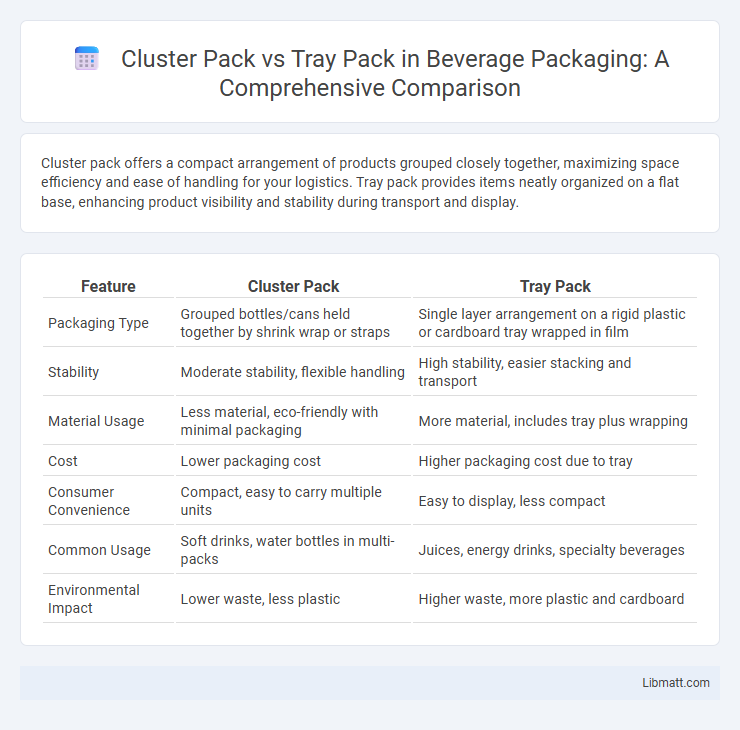 Cluster Pack vs Tray Pack in Beverage Packaging: A Comprehensive Comparison

Cluster pack offers a compact arrangement of products grouped closely together, maximizing space efficiency and ease of handling for your logistics. Tray pack provides items neatly organized on a flat base, enhancing product visibility and stability during transport and display.

| Feature | Cluster Pack | Tray Pack |
|---|---|---|
| Packaging Type | Grouped bottles/cans held together by shrink wrap or straps | Single layer arrangement on a rigid plastic or cardboard tray wrapped in film |
| Stability | Moderate stability, flexible handling | High stability, easier stacking and transport |
| Material Usage | Less material, eco-friendly with minimal packaging | More material, includes tray plus wrapping |
| Cost | Lower packaging cost | Higher packaging cost due to tray |
| Consumer Convenience | Compact, easy to carry multiple units | Easy to display, less compact |
| Common Usage | Soft drinks, water bottles in multi-packs | Juices, energy drinks, specialty beverages |
| Environmental Impact | Lower waste, less plastic | Higher waste, more plastic and cardboard |

Libmatt.com