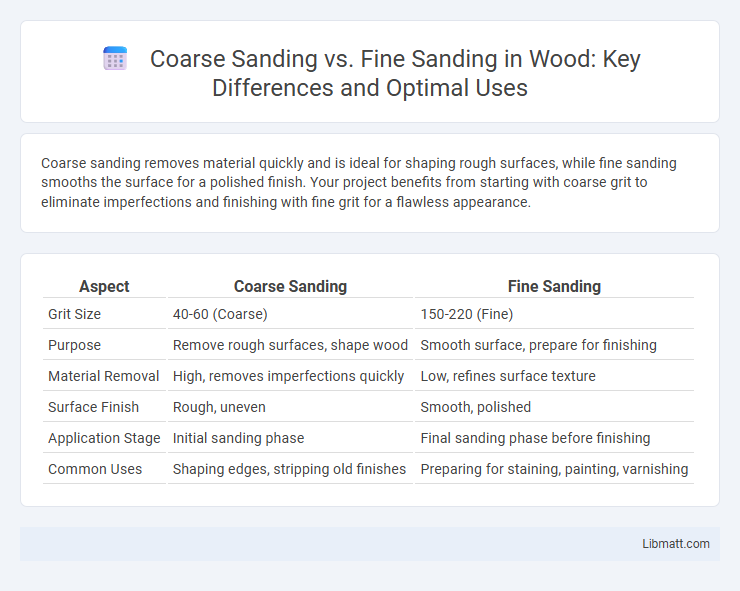 Coarse Sanding vs. Fine Sanding in Wood: Key Differences and Optimal Uses

Coarse sanding removes material quickly and is ideal for shaping rough surfaces, while fine sanding smooths the surface for a polished finish. Your project benefits from starting with coarse grit to eliminate imperfections and finishing with fine grit for a flawless appearance.

| Aspect | Coarse Sanding | Fine Sanding |
|---|---|---|
| Grit Size | 40-60 (Coarse) | 150-220 (Fine) |
| Purpose | Remove rough surfaces, shape wood | Smooth surface, prepare for finishing |
| Material Removal | High, removes imperfections quickly | Low, refines surface texture |
| Surface Finish | Rough, uneven | Smooth, polished |
| Application Stage | Initial sanding phase | Final sanding phase before finishing |
| Common Uses | Shaping edges, stripping old finishes | Preparing for staining, painting, varnishing |

Libmatt.com