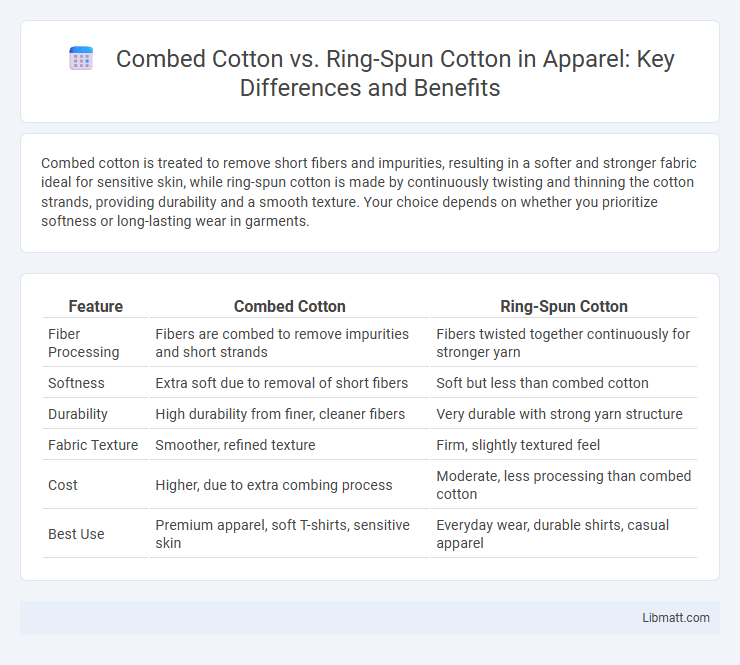 Combed Cotton vs. Ring-Spun Cotton in Apparel: Key Differences and Benefits

Combed cotton is treated to remove short fibers and impurities, resulting in a softer and stronger fabric ideal for sensitive skin, while ring-spun cotton is made by continuously twisting and thinning the cotton strands, providing durability and a smooth texture. Your choice depends on whether you prioritize softness or long-lasting wear in garments.

| Feature | Combed Cotton | Ring-Spun Cotton |
|---|---|---|
| Fiber Processing | Fibers are combed to remove impurities and short strands | Fibers twisted together continuously for stronger yarn |
| Softness | Extra soft due to removal of short fibers | Soft but less than combed cotton |
| Durability | High durability from finer, cleaner fibers | Very durable with strong yarn structure |
| Fabric Texture | Smoother, refined texture | Firm, slightly textured feel |
| Cost | Higher, due to extra combing process | Moderate, less processing than combed cotton |
| Best Use | Premium apparel, soft T-shirts, sensitive skin | Everyday wear, durable shirts, casual apparel |

Libmatt.com