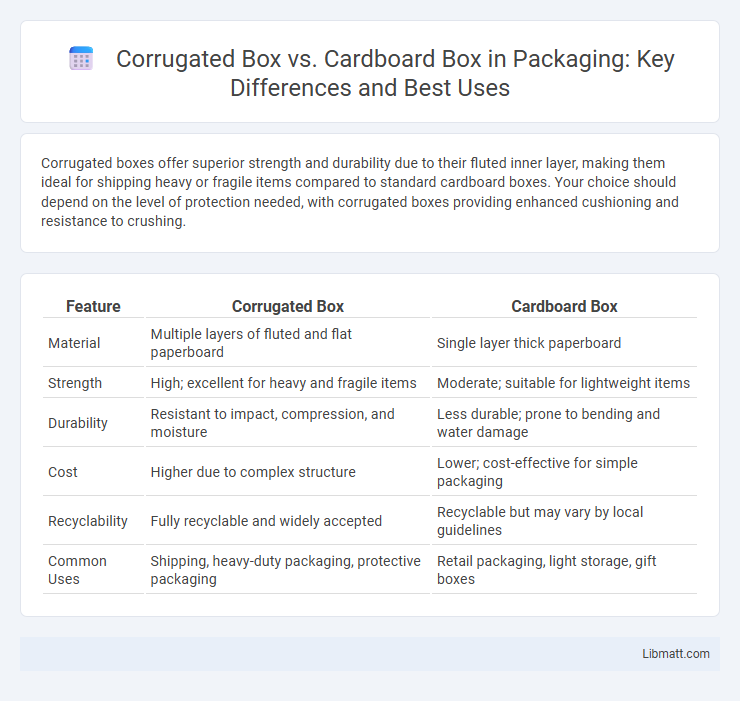 Corrugated Box vs. Cardboard Box in Packaging: Key Differences and Best Uses

Corrugated boxes offer superior strength and durability due to their fluted inner layer, making them ideal for shipping heavy or fragile items compared to standard cardboard boxes. Your choice should depend on the level of protection needed, with corrugated boxes providing enhanced cushioning and resistance to crushing.

| Feature | Corrugated Box | Cardboard Box |
|---|---|---|
| Material | Multiple layers of fluted and flat paperboard | Single layer thick paperboard |
| Strength | High; excellent for heavy and fragile items | Moderate; suitable for lightweight items |
| Durability | Resistant to impact, compression, and moisture | Less durable; prone to bending and water damage |
| Cost | Higher due to complex structure | Lower; cost-effective for simple packaging |
| Recyclability | Fully recyclable and widely accepted | Recyclable but may vary by local guidelines |
| Common Uses | Shipping, heavy-duty packaging, protective packaging | Retail packaging, light storage, gift boxes |

Libmatt.com