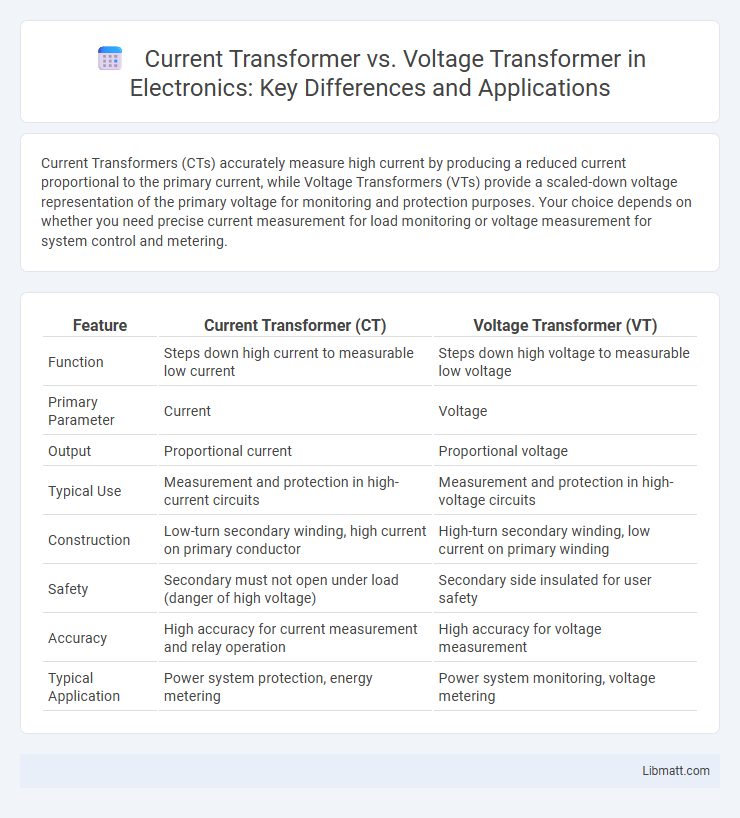 Current Transformer vs. Voltage Transformer in Electronics: Key Differences and Applications

Current Transformers (CTs) accurately measure high current by producing a reduced current proportional to the primary current, while Voltage Transformers (VTs) provide a scaled-down voltage representation of the primary voltage for monitoring and protection purposes. Your choice depends on whether you need precise current measurement for load monitoring or voltage measurement for system control and metering.

| Feature | Current Transformer (CT) | Voltage Transformer (VT) |
|---|---|---|
| Function | Steps down high current to measurable low current | Steps down high voltage to measurable low voltage |
| Primary Parameter | Current | Voltage |
| Output | Proportional current | Proportional voltage |
| Typical Use | Measurement and protection in high-current circuits | Measurement and protection in high-voltage circuits |
| Construction | Low-turn secondary winding, high current on primary conductor | High-turn secondary winding, low current on primary winding |
| Safety | Secondary must not open under load (danger of high voltage) | Secondary side insulated for user safety |
| Accuracy | High accuracy for current measurement and relay operation | High accuracy for voltage measurement |
| Typical Application | Power system protection, energy metering | Power system monitoring, voltage metering |

Libmatt.com