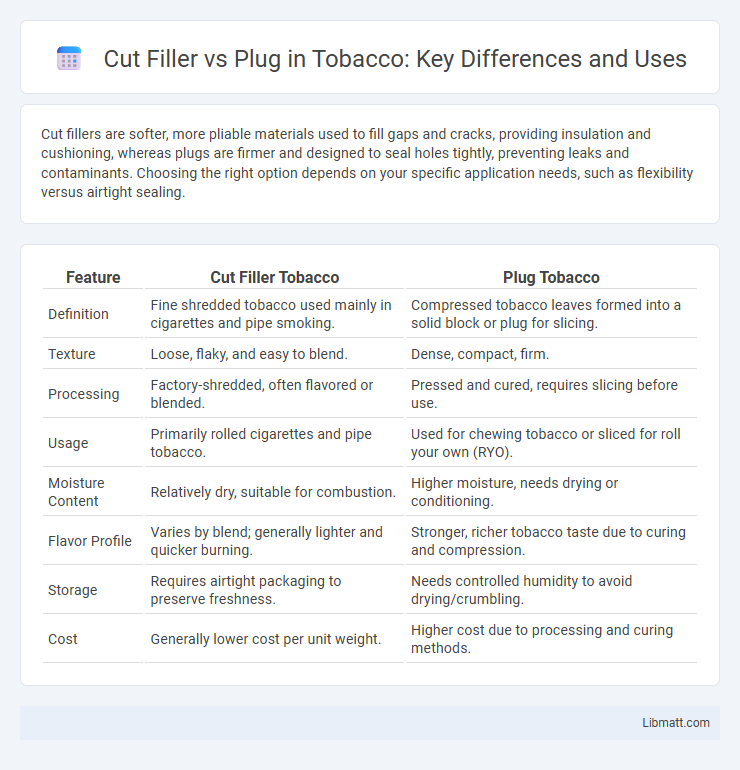 Cut Filler vs Plug in Tobacco: Key Differences and Uses

Cut fillers are softer, more pliable materials used to fill gaps and cracks, providing insulation and cushioning, whereas plugs are firmer and designed to seal holes tightly, preventing leaks and contaminants. Choosing the right option depends on your specific application needs, such as flexibility versus airtight sealing.

| Feature | Cut Filler Tobacco | Plug Tobacco |
|---|---|---|
| Definition | Fine shredded tobacco used mainly in cigarettes and pipe smoking. | Compressed tobacco leaves formed into a solid block or plug for slicing. |
| Texture | Loose, flaky, and easy to blend. | Dense, compact, firm. |
| Processing | Factory-shredded, often flavored or blended. | Pressed and cured, requires slicing before use. |
| Usage | Primarily rolled cigarettes and pipe tobacco. | Used for chewing tobacco or sliced for roll your own (RYO). |
| Moisture Content | Relatively dry, suitable for combustion. | Higher moisture, needs drying or conditioning. |
| Flavor Profile | Varies by blend; generally lighter and quicker burning. | Stronger, richer tobacco taste due to curing and compression. |
| Storage | Requires airtight packaging to preserve freshness. | Needs controlled humidity to avoid drying/crumbling. |
| Cost | Generally lower cost per unit weight. | Higher cost due to processing and curing methods. |

Libmatt.com