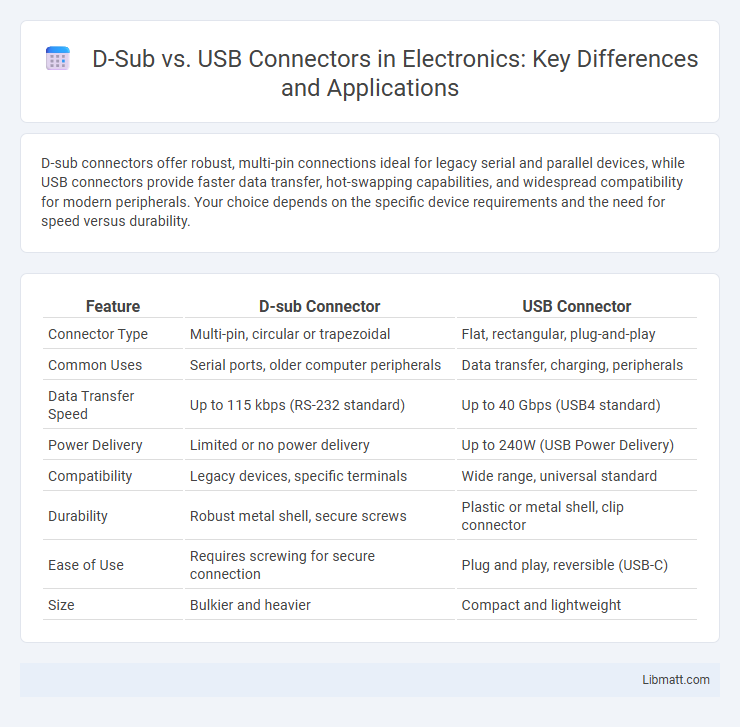 D-Sub vs. USB Connectors in Electronics: Key Differences and Applications

D-sub connectors offer robust, multi-pin connections ideal for legacy serial and parallel devices, while USB connectors provide faster data transfer, hot-swapping capabilities, and widespread compatibility for modern peripherals. Your choice depends on the specific device requirements and the need for speed versus durability.

| Feature | D-sub Connector | USB Connector |
|---|---|---|
| Connector Type | Multi-pin, circular or trapezoidal | Flat, rectangular, plug-and-play |
| Common Uses | Serial ports, older computer peripherals | Data transfer, charging, peripherals |
| Data Transfer Speed | Up to 115 kbps (RS-232 standard) | Up to 40 Gbps (USB4 standard) |
| Power Delivery | Limited or no power delivery | Up to 240W (USB Power Delivery) |
| Compatibility | Legacy devices, specific terminals | Wide range, universal standard |
| Durability | Robust metal shell, secure screws | Plastic or metal shell, clip connector |
| Ease of Use | Requires screwing for secure connection | Plug and play, reversible (USB-C) |
| Size | Bulkier and heavier | Compact and lightweight |

Libmatt.com