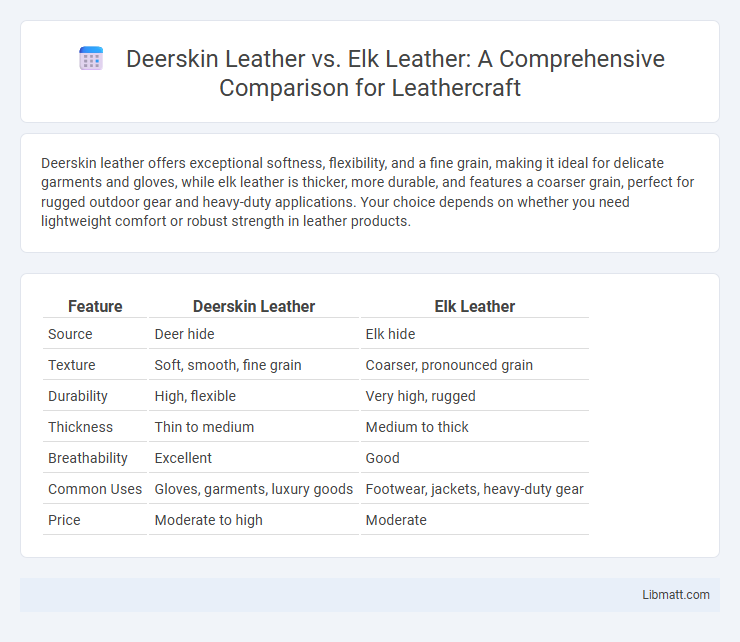 Deerskin Leather vs. Elk Leather: A Comprehensive Comparison for Leathercraft

Deerskin leather offers exceptional softness, flexibility, and a fine grain, making it ideal for delicate garments and gloves, while elk leather is thicker, more durable, and features a coarser grain, perfect for rugged outdoor gear and heavy-duty applications. Your choice depends on whether you need lightweight comfort or robust strength in leather products.

| Feature | Deerskin Leather | Elk Leather |
|---|---|---|
| Source | Deer hide | Elk hide |
| Texture | Soft, smooth, fine grain | Coarser, pronounced grain |
| Durability | High, flexible | Very high, rugged |
| Thickness | Thin to medium | Medium to thick |
| Breathability | Excellent | Good |
| Common Uses | Gloves, garments, luxury goods | Footwear, jackets, heavy-duty gear |
| Price | Moderate to high | Moderate |

Libmatt.com