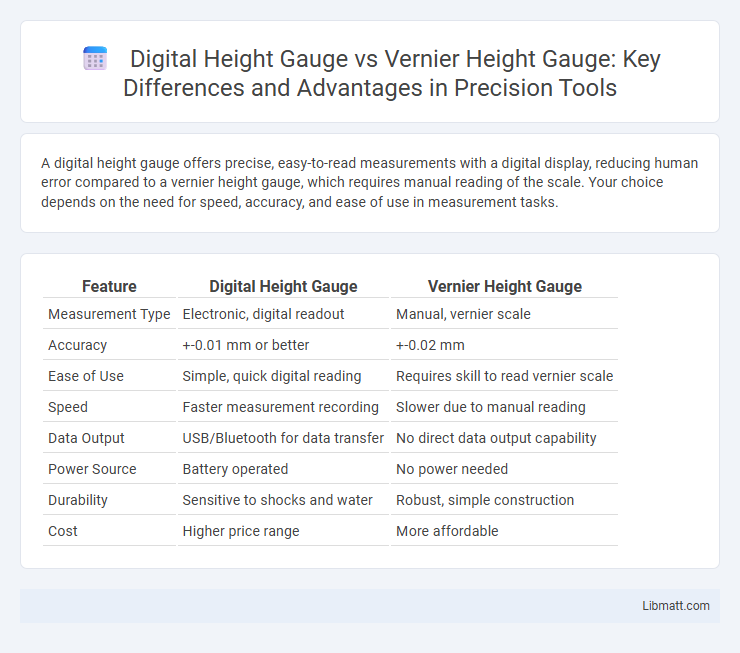 Digital Height Gauge vs Vernier Height Gauge: Key Differences and Advantages in Precision Tools

A digital height gauge offers precise, easy-to-read measurements with a digital display, reducing human error compared to a vernier height gauge, which requires manual reading of the scale. Your choice depends on the need for speed, accuracy, and ease of use in measurement tasks.

| Feature | Digital Height Gauge | Vernier Height Gauge |
|---|---|---|
| Measurement Type | Electronic, digital readout | Manual, vernier scale |
| Accuracy | +-0.01 mm or better | +-0.02 mm |
| Ease of Use | Simple, quick digital reading | Requires skill to read vernier scale |
| Speed | Faster measurement recording | Slower due to manual reading |
| Data Output | USB/Bluetooth for data transfer | No direct data output capability |
| Power Source | Battery operated | No power needed |
| Durability | Sensitive to shocks and water | Robust, simple construction |
| Cost | Higher price range | More affordable |

Libmatt.com