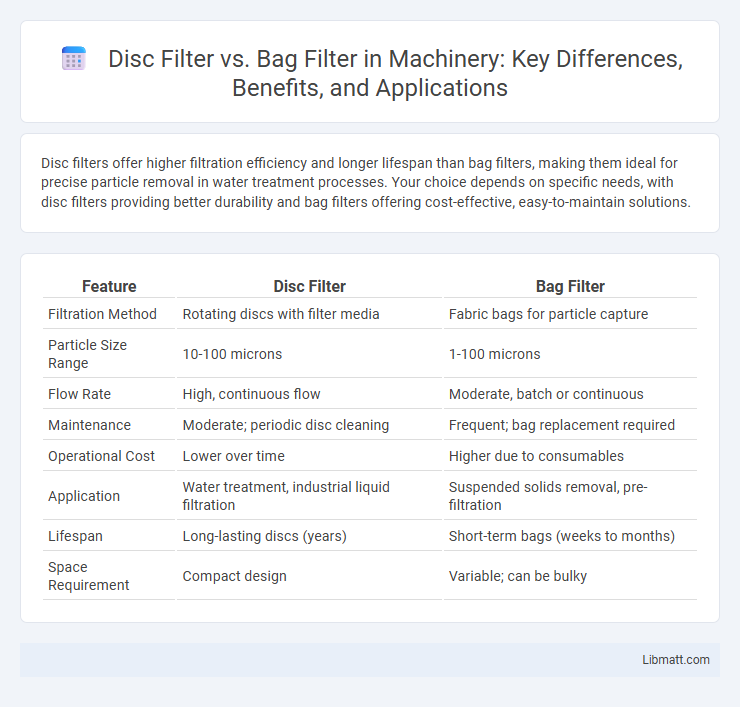 Disc Filter vs. Bag Filter in Machinery: Key Differences, Benefits, and Applications

Disc filters offer higher filtration efficiency and longer lifespan than bag filters, making them ideal for precise particle removal in water treatment processes. Your choice depends on specific needs, with disc filters providing better durability and bag filters offering cost-effective, easy-to-maintain solutions.

| Feature | Disc Filter | Bag Filter |
|---|---|---|
| Filtration Method | Rotating discs with filter media | Fabric bags for particle capture |
| Particle Size Range | 10-100 microns | 1-100 microns |
| Flow Rate | High, continuous flow | Moderate, batch or continuous |
| Maintenance | Moderate; periodic disc cleaning | Frequent; bag replacement required |
| Operational Cost | Lower over time | Higher due to consumables |
| Application | Water treatment, industrial liquid filtration | Suspended solids removal, pre-filtration |
| Lifespan | Long-lasting discs (years) | Short-term bags (weeks to months) |
| Space Requirement | Compact design | Variable; can be bulky |

Libmatt.com