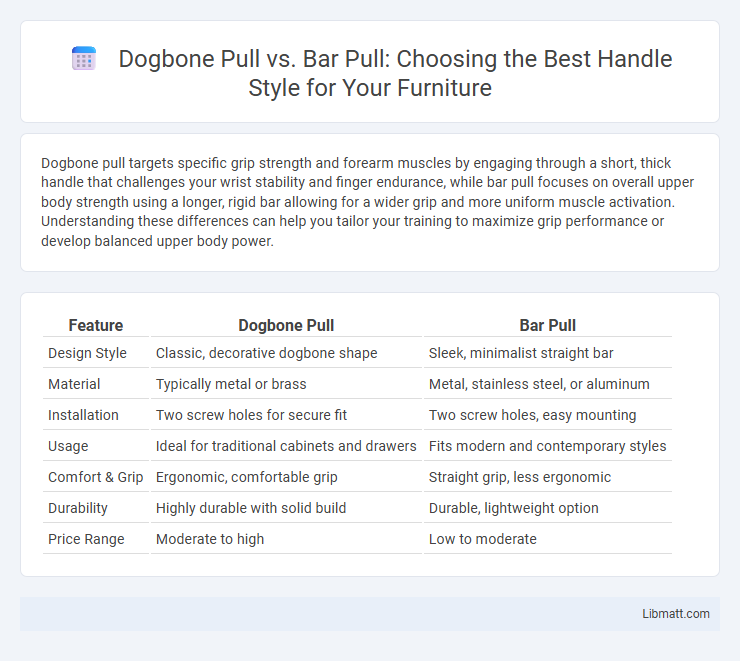 Dogbone Pull vs. Bar Pull: Choosing the Best Handle Style for Your Furniture

Dogbone pull targets specific grip strength and forearm muscles by engaging through a short, thick handle that challenges your wrist stability and finger endurance, while bar pull focuses on overall upper body strength using a longer, rigid bar allowing for a wider grip and more uniform muscle activation. Understanding these differences can help you tailor your training to maximize grip performance or develop balanced upper body power.

| Feature | Dogbone Pull | Bar Pull |
|---|---|---|
| Design Style | Classic, decorative dogbone shape | Sleek, minimalist straight bar |
| Material | Typically metal or brass | Metal, stainless steel, or aluminum |
| Installation | Two screw holes for secure fit | Two screw holes, easy mounting |
| Usage | Ideal for traditional cabinets and drawers | Fits modern and contemporary styles |
| Comfort & Grip | Ergonomic, comfortable grip | Straight grip, less ergonomic |
| Durability | Highly durable with solid build | Durable, lightweight option |
| Price Range | Moderate to high | Low to moderate |

Libmatt.com