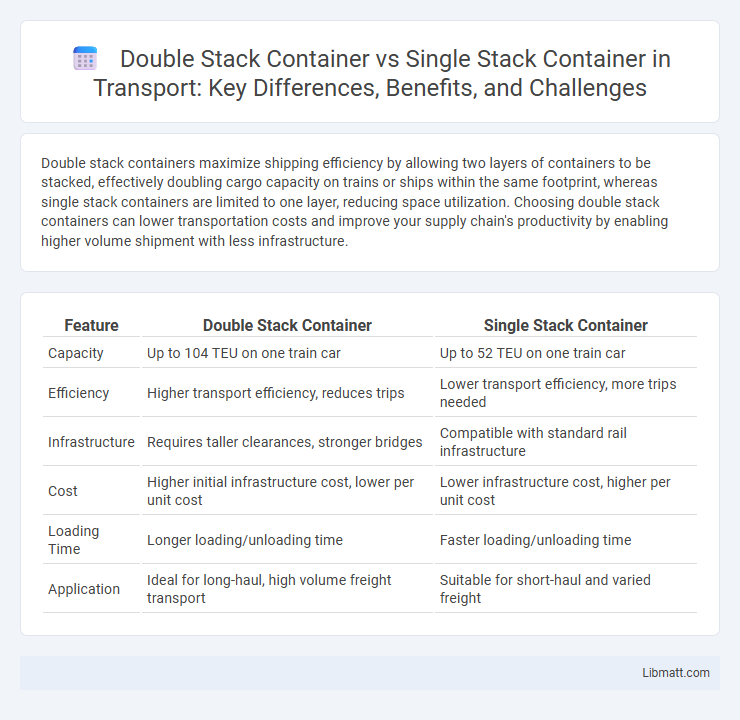 Double Stack Container vs Single Stack Container in Transport: Key Differences, Benefits, and Challenges

Double stack containers maximize shipping efficiency by allowing two layers of containers to be stacked, effectively doubling cargo capacity on trains or ships within the same footprint, whereas single stack containers are limited to one layer, reducing space utilization. Choosing double stack containers can lower transportation costs and improve your supply chain's productivity by enabling higher volume shipment with less infrastructure.

| Feature | Double Stack Container | Single Stack Container |
|---|---|---|
| Capacity | Up to 104 TEU on one train car | Up to 52 TEU on one train car |
| Efficiency | Higher transport efficiency, reduces trips | Lower transport efficiency, more trips needed |
| Infrastructure | Requires taller clearances, stronger bridges | Compatible with standard rail infrastructure |
| Cost | Higher initial infrastructure cost, lower per unit cost | Lower infrastructure cost, higher per unit cost |
| Loading Time | Longer loading/unloading time | Faster loading/unloading time |
| Application | Ideal for long-haul, high volume freight transport | Suitable for short-haul and varied freight |

Libmatt.com